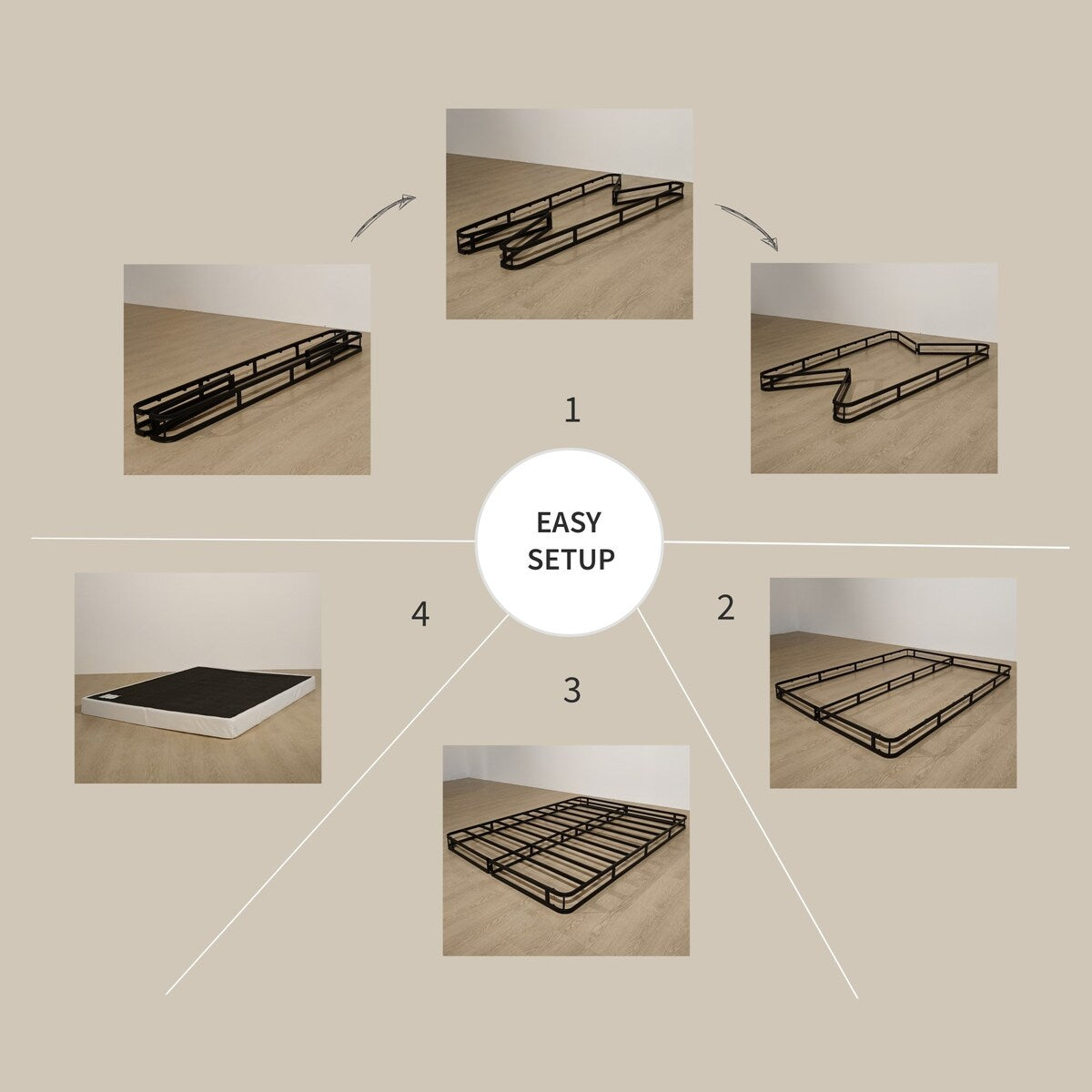 1

EASY SETUP

4

2

3