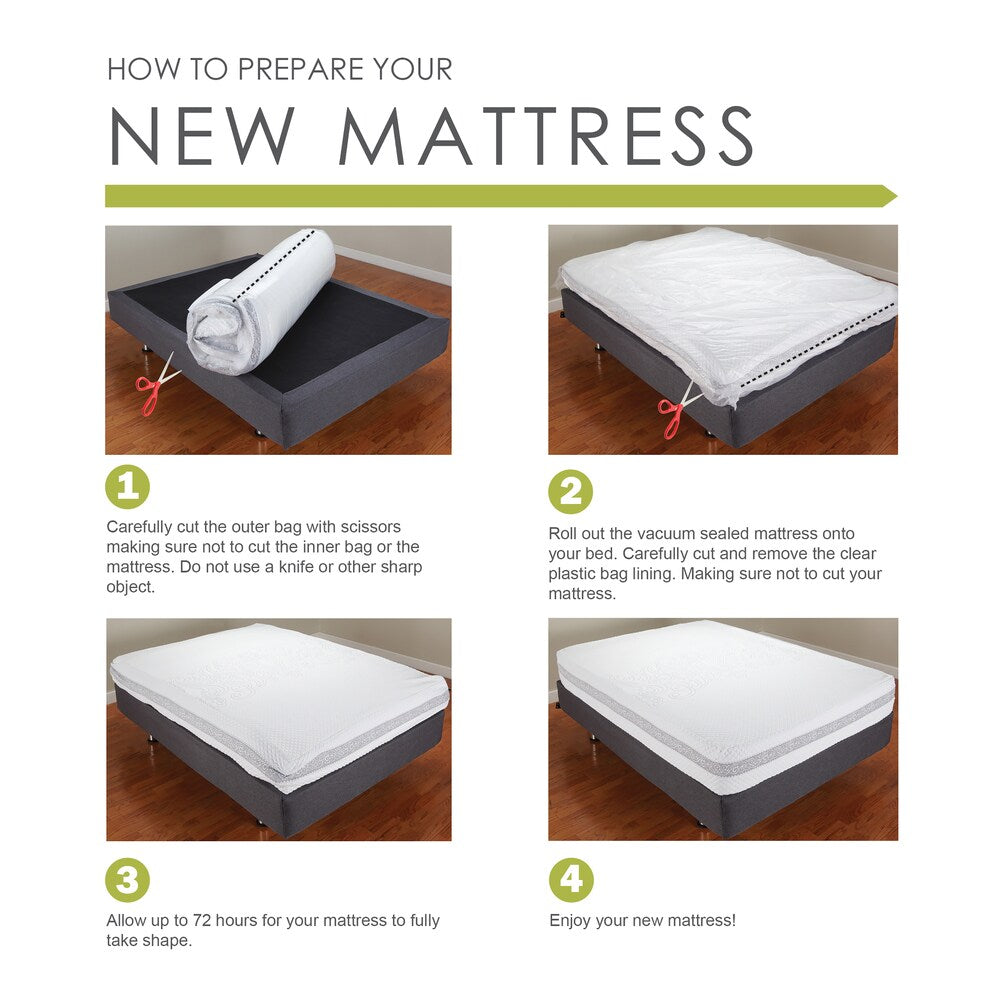 HOW TO PREPARE YOUR

NEW MATTRESS

1

Carefully cut the outer bag with scissors making sure not to cut the inner bag or the mattress. Do not use a knife or other sharp object.

2

Roll out the vacuum sealed mattress onto your bed. Carefully cut and remove the clear plastic bag lining. Making sure not to cut your mattress.

3

Allow up to 72 hours for your mattress to fully take shape.

4

Enjoy your new mattress!