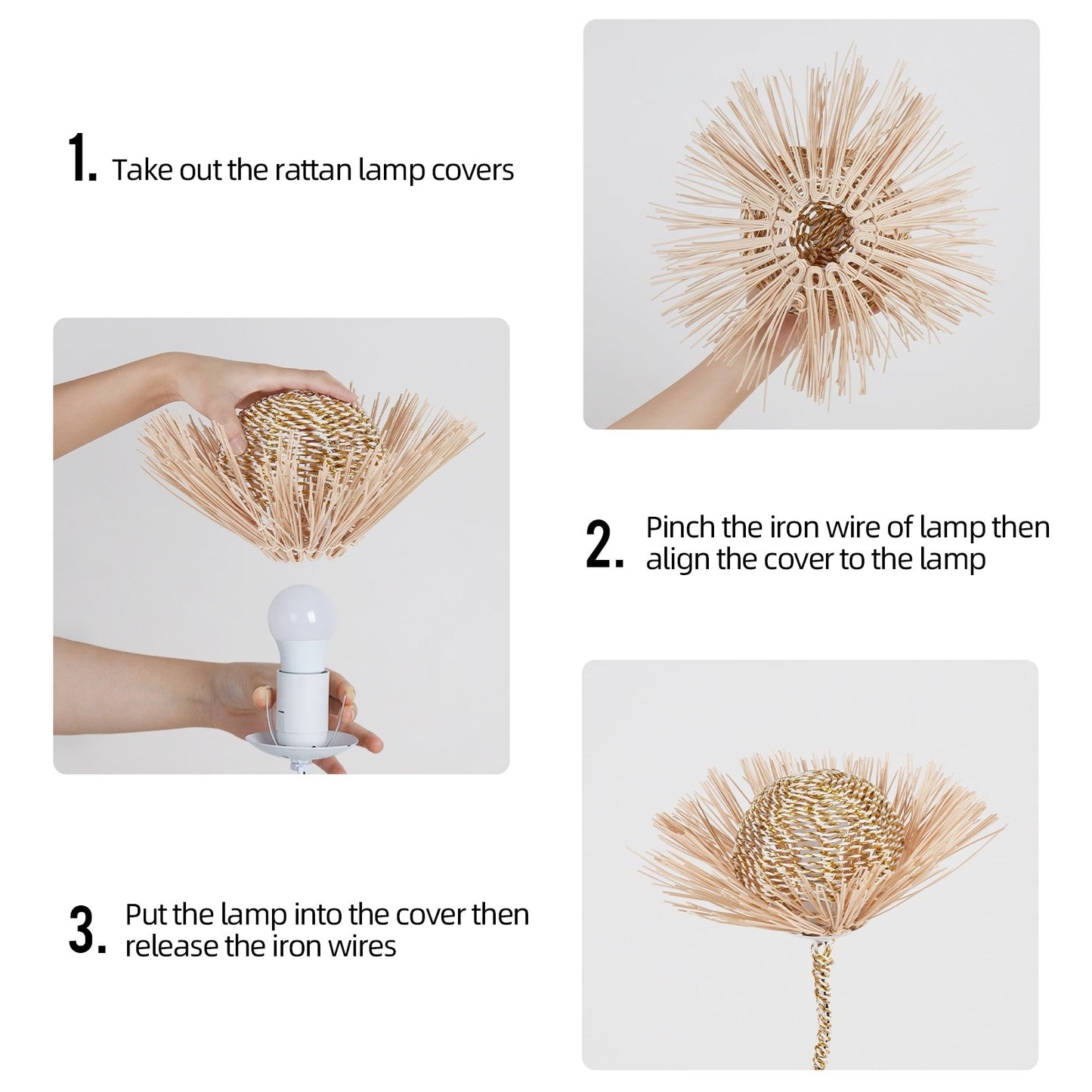 1. Take out the rattan lamp covers

2. Pinch the iron wire of lamp then align the cover to the lamp

3. Put the lamp into the cover then release the iron wires