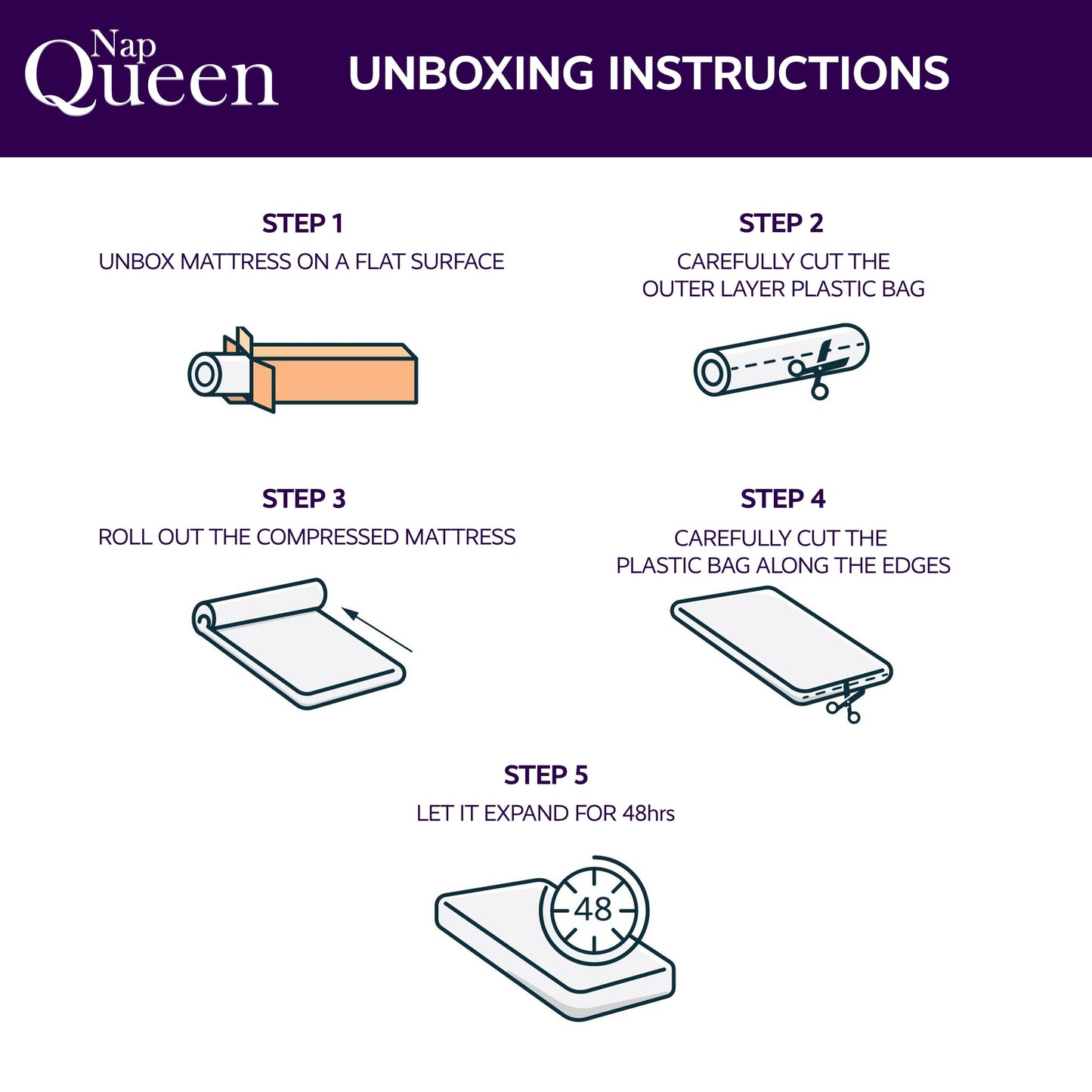 Nap Queen

UNBOXING INSTRUCTIONS

STEP 1
UNBOX MATTRESS ON A FLAT SURFACE

STEP 2
CAREFULLY CUT THE OUTER LAYER PLASTIC BAG

STEP 3
ROLL OUT THE COMPRESSED MATTRESS

STEP 4
CAREFULLY CUT THE PLASTIC BAG ALONG THE EDGES

STEP 5
LET IT EXPAND FOR 48hrs

48