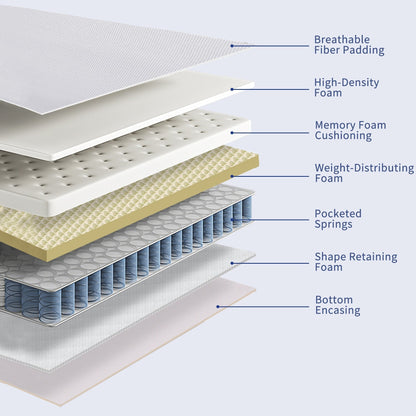 Breathable Fiber Padding

High-Density Foam

Memory Foam Cushioning

Weight-Distributing Foam

Pocketed Springs

Shape Retaining Foam

Bottom Encasing