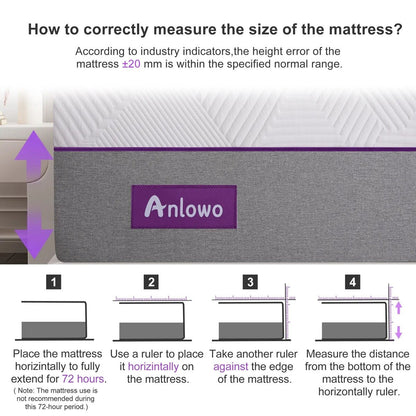 How to correctly measure the size of the mattress?

According to industry indicators,the height error of the mattress ±20 mm is within the specified normal range.

Anlowo

1

Place the mattress horizintally to fully extend for 72 hours.

( Note: The mattress use is not recommended during this 72-hour period.)

2

Use a ruler to place it horizintally on the mattress.

3

Take another ruler against the edge of the mattress.

4

Measure the distance from the bottom of the mattress to the horizontally ruler.