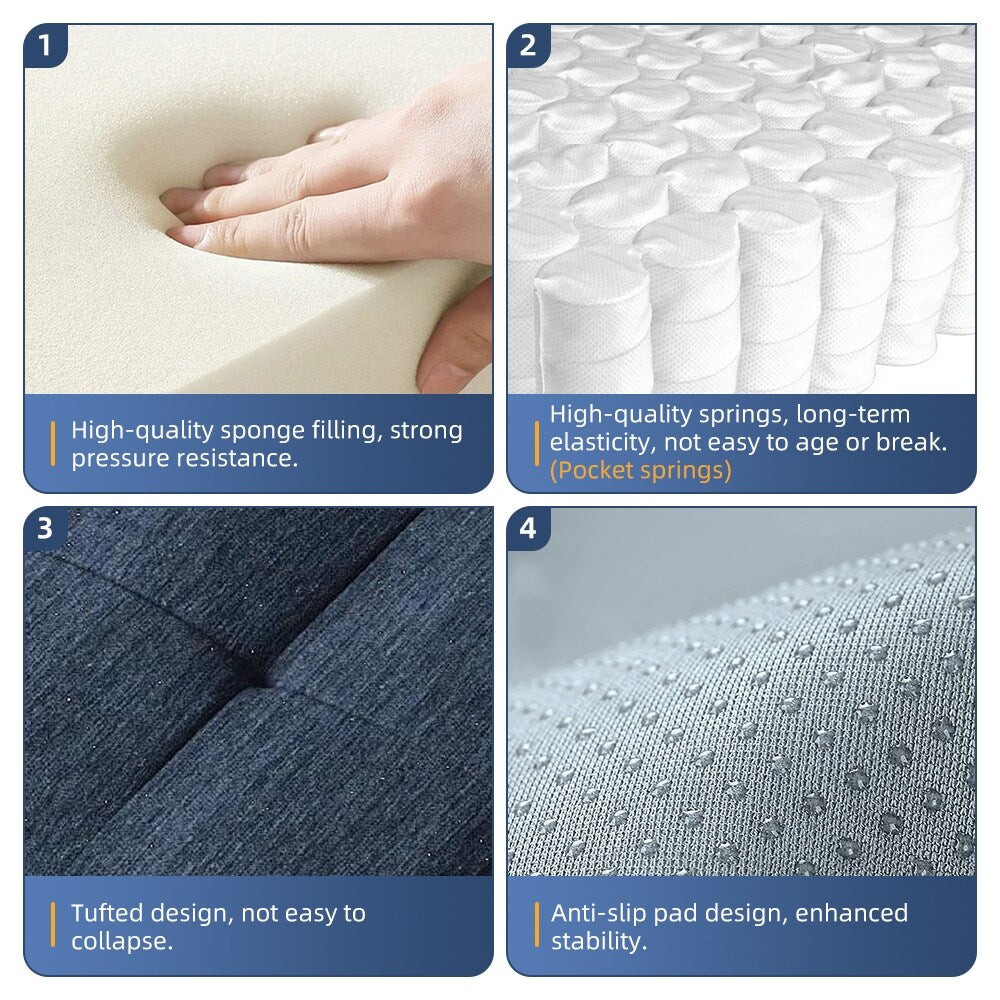 1

High-quality sponge filling, strong pressure resistance.

2

High-quality springs, long-term elasticity, not easy to age or break. (Pocket springs)

3

Tufted design, not easy to collapse.

4

Anti-slip pad design, enhanced stability.