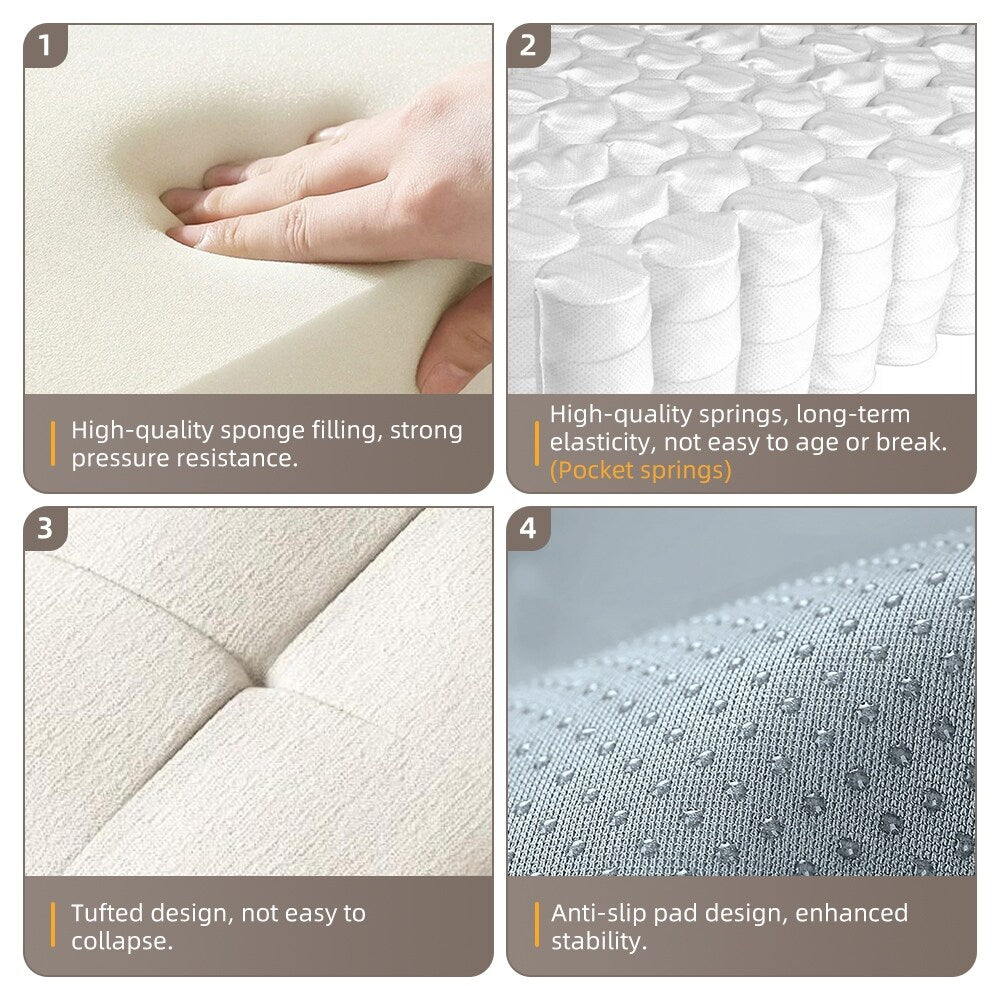 1

High-quality sponge filling, strong pressure resistance.

2

High-quality springs, long-term elasticity, not easy to age or break. (Pocket springs)

3

Tufted design, not easy to collapse.

4

Anti-slip pad design, enhanced stability.