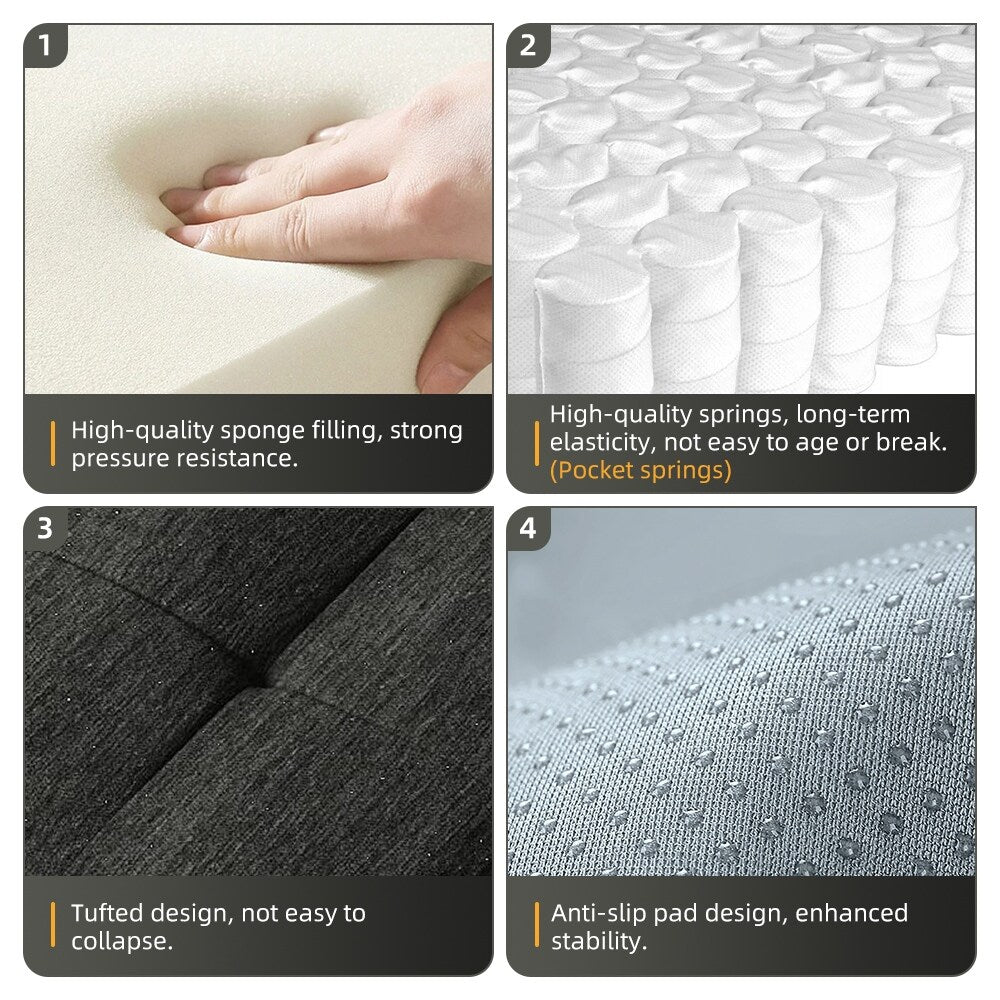 1

High-quality sponge filling, strong pressure resistance.

2

High-quality springs, long-term elasticity, not easy to age or break. (Pocket springs)

3

Tufted design, not easy to collapse.

4

Anti-slip pad design, enhanced stability.