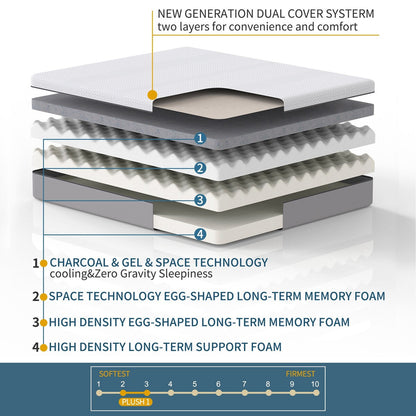 NEW GENERATION DUAL COVER SYSTERM
two layers for convenience and comfort

1
2
3
4

1 CHARCOAL & GEL & SPACE TECHNOLOGY
cooling&Zero Gravity Sleepiness

2 SPACE TECHNOLOGY EGG-SHAPED LONG-TERM MEMORY FOAM

3 HIGH DENSITY EGG-SHAPED LONG-TERM MEMORY FOAM

4 HIGH DENSITY LONG-TERM SUPPORT FOAM

SOFTEST
FIRMEST
1 2 3 4 5 6 7 8 9 10
PLUSH 1