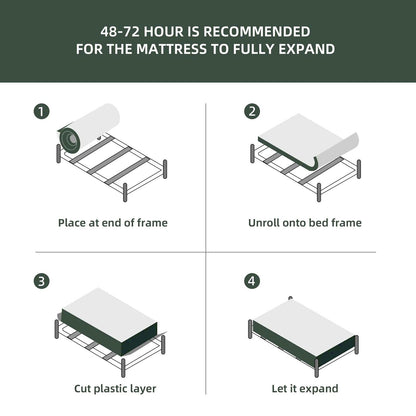 48-72 HOUR IS RECOMMENDED
FOR THE MATTRESS TO FULLY EXPAND

1

Place at end of frame

2

Unroll onto bed frame

3

Cut plastic layer

4

Let it expand