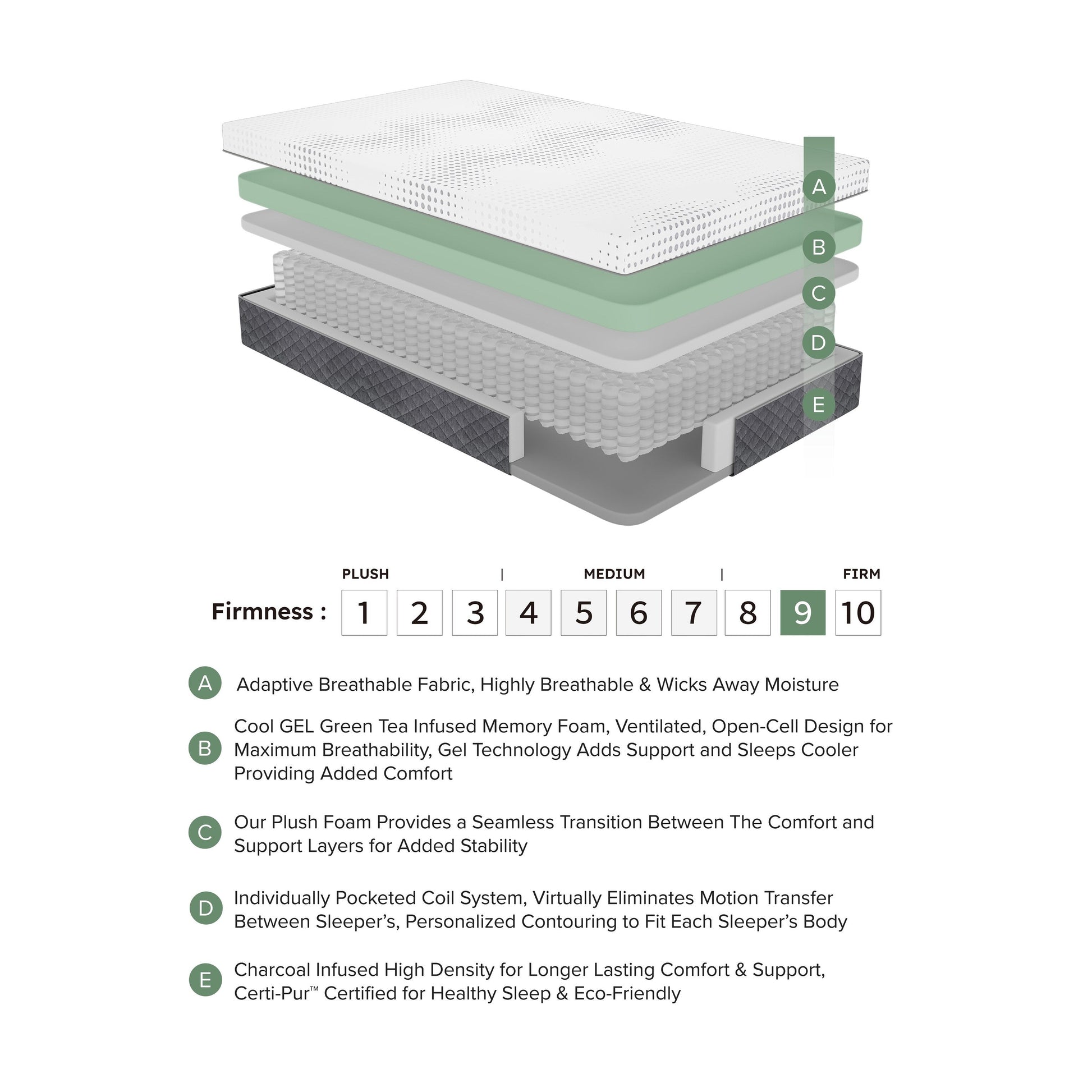 A
B
C
D
E

PLUSH | MEDIUM | FIRM

Firmness : 1 2 3 4 5 6 7 8 9 10

A Adaptive Breathable Fabric, Highly Breathable & Wicks Away Moisture

B Cool GEL Green Tea Infused Memory Foam, Ventilated, Open-Cell Design for Maximum Breathability, Gel Technology Adds Support and Sleeps Cooler Providing Added Comfort

C Our Plush Foam Provides a Seamless Transition Between The Comfort and Support Layers for Added Stability

D Individually Pocketed Coil System, Virtually Eliminates Motion Transfer Between Sleeper's, Personalized Contouring to Fit Each Sleeper's Body

E Charcoal Infused High Density for Longer Lasting Comfort & Support, Certi-Pur™ Certified for Healthy Sleep & Eco-Friendly