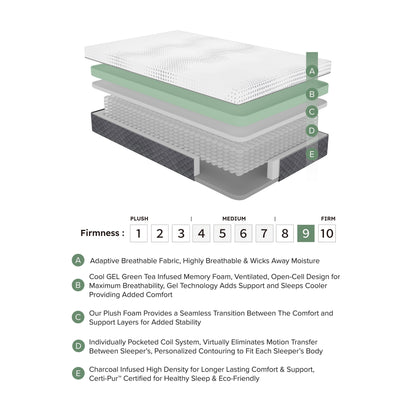 A
B
C
D
E

PLUSH | MEDIUM | FIRM

Firmness : 1 2 3 4 5 6 7 8 9 10

A Adaptive Breathable Fabric, Highly Breathable & Wicks Away Moisture

B Cool GEL Green Tea Infused Memory Foam, Ventilated, Open-Cell Design for Maximum Breathability, Gel Technology Adds Support and Sleeps Cooler Providing Added Comfort

C Our Plush Foam Provides a Seamless Transition Between The Comfort and Support Layers for Added Stability

D Individually Pocketed Coil System, Virtually Eliminates Motion Transfer Between Sleeper's, Personalized Contouring to Fit Each Sleeper's Body

E Charcoal Infused High Density for Longer Lasting Comfort & Support, Certi-Pur™ Certified for Healthy Sleep & Eco-Friendly