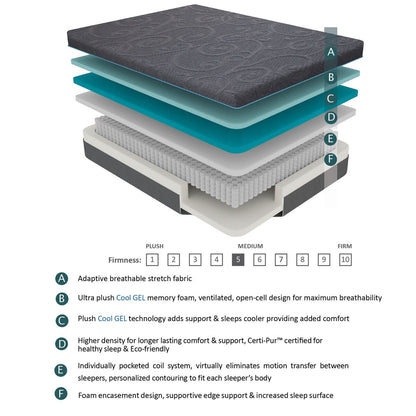 A
B
C
D
E
F

PLUSH MEDIUM FIRM

Firmness: 1 2 3 4 5 6 7 8 9 10

A Adaptive breathable stretch fabric

B Ultra plush Cool GEL memory foam, ventilated, open-cell design for maximum breathability

C Plush Cool GEL technology adds support & sleeps cooler providing added comfort

D Higher density for longer lasting comfort & support, Certi-Pur™ certified for healthy sleep & Eco-friendly

E Individually pocketed coil system, virtually eliminates motion transfer between sleepers, personalized contouring to fit each sleeper's body

F Foam encasement design, supportive edge support & increased sleep surface