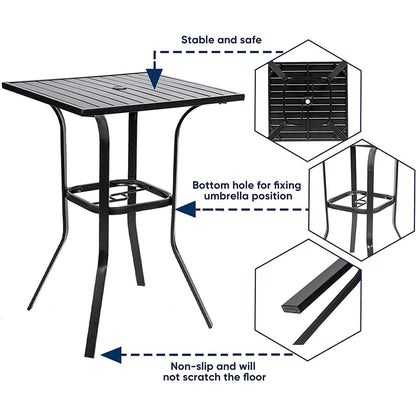 Stable and safe

Bottom hole for fixing umbrella position

Non-slip and will not scratch the floor