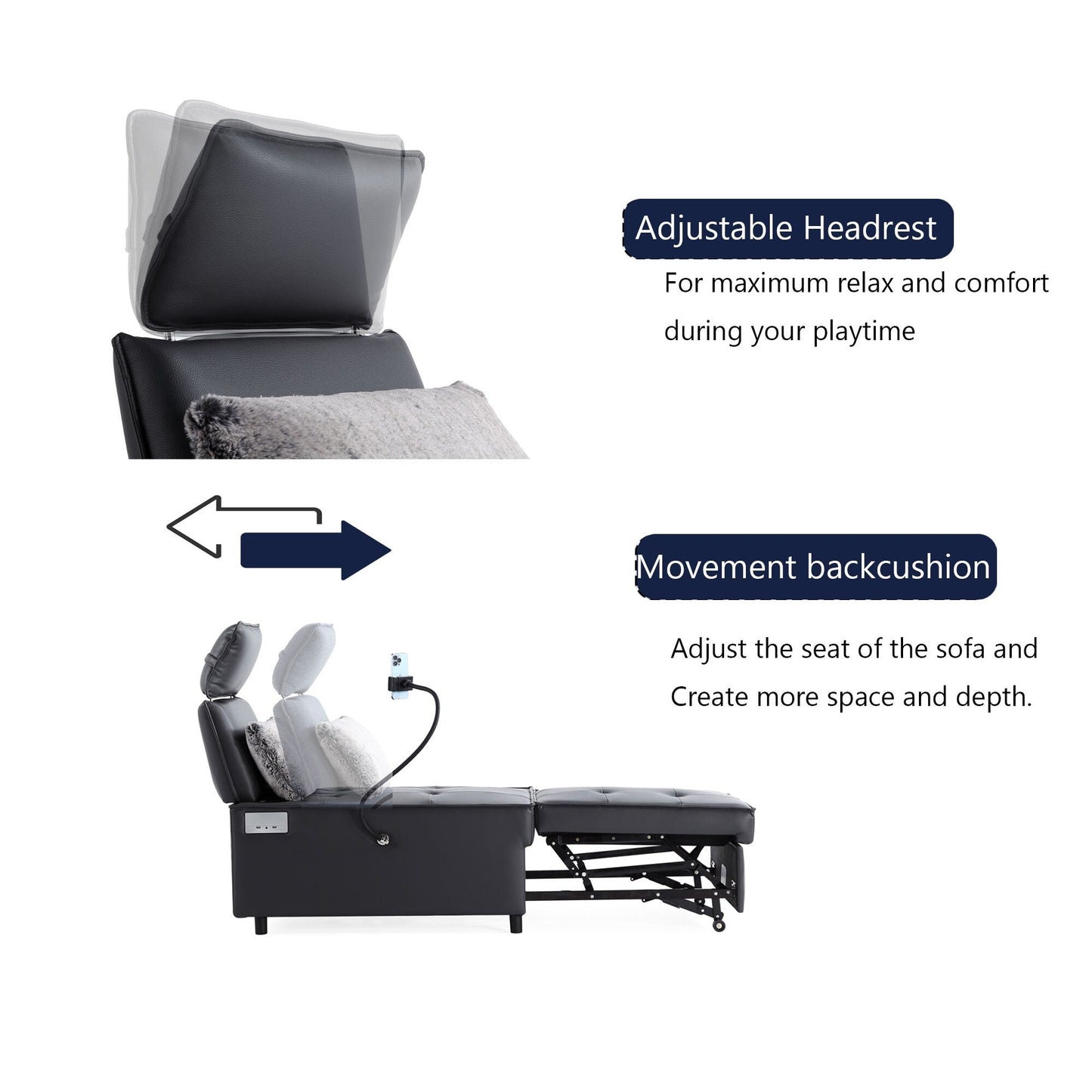 Adjustable Headrest

For maximum relax and comfort during your playtime

Movement backcushion

Adjust the seat of the sofa and Create more space and depth.