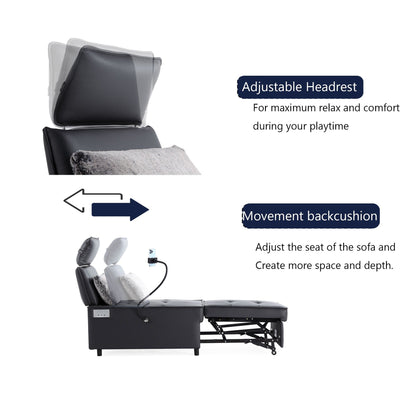 Adjustable Headrest

For maximum relax and comfort during your playtime

Movement backcushion

Adjust the seat of the sofa and Create more space and depth.