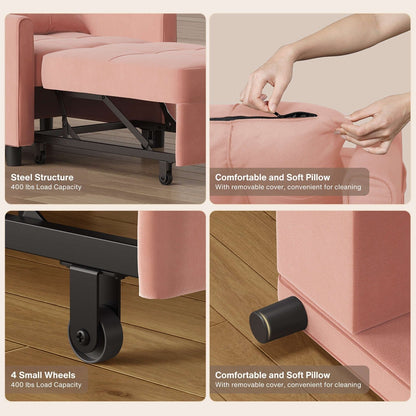 Steel Structure
400 lbs Load Capacity

Comfortable and Soft Pillow
With removable cover, convenient for cleaning

4 Small Wheels
400 lbs Load Capacity

Comfortable and Soft Pillow
With removable cover, convenient for cleaning