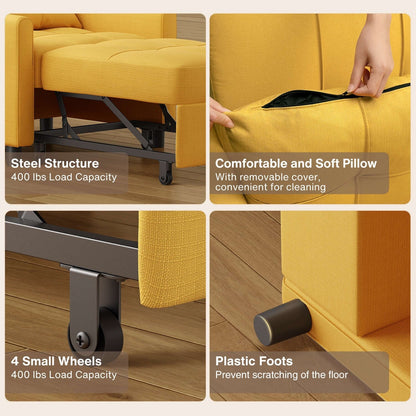 Steel Structure
400 lbs Load Capacity

Comfortable and Soft Pillow
With removable cover, convenient for cleaning

4 Small Wheels
400 lbs Load Capacity

Plastic Foots
Prevent scratching of the floor