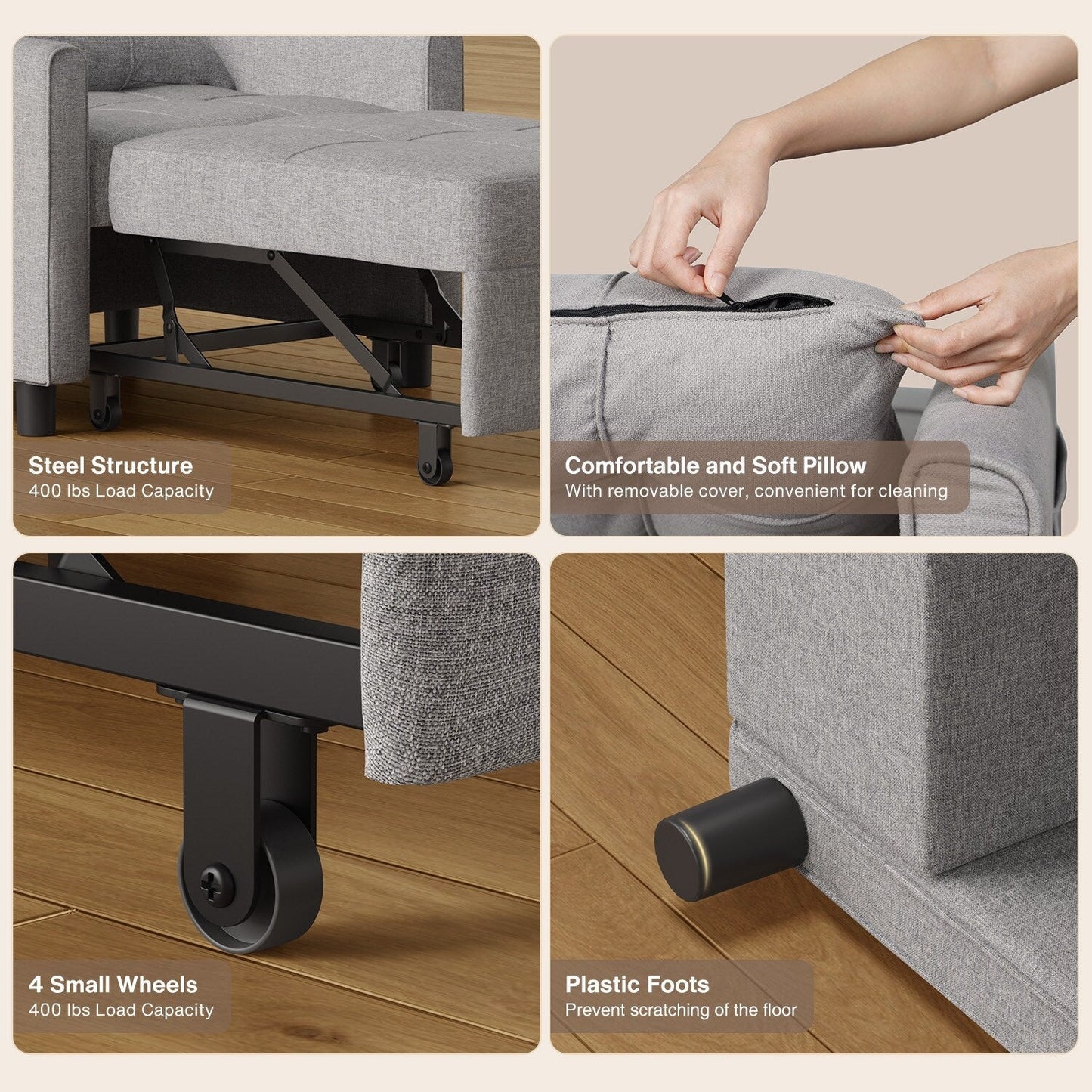 Steel Structure
400 lbs Load Capacity

Comfortable and Soft Pillow
With removable cover, convenient for cleaning

4 Small Wheels
400 lbs Load Capacity

Plastic Foots
Prevent scratching of the floor