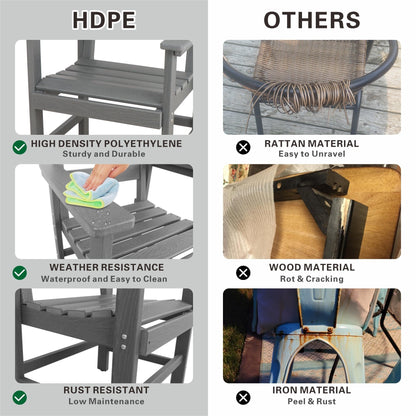 HDPE

HIGH DENSITY POLYETHYLENE
Sturdy and Durable

WEATHER RESISTANCE
Waterproof and Easy to Clean

RUST RESISTANT
Low Maintenance

OTHERS

RATTAN MATERIAL
Easy to Unravel

WOOD MATERIAL
Rot & Cracking

IRON MATERIAL
Peel & Rust