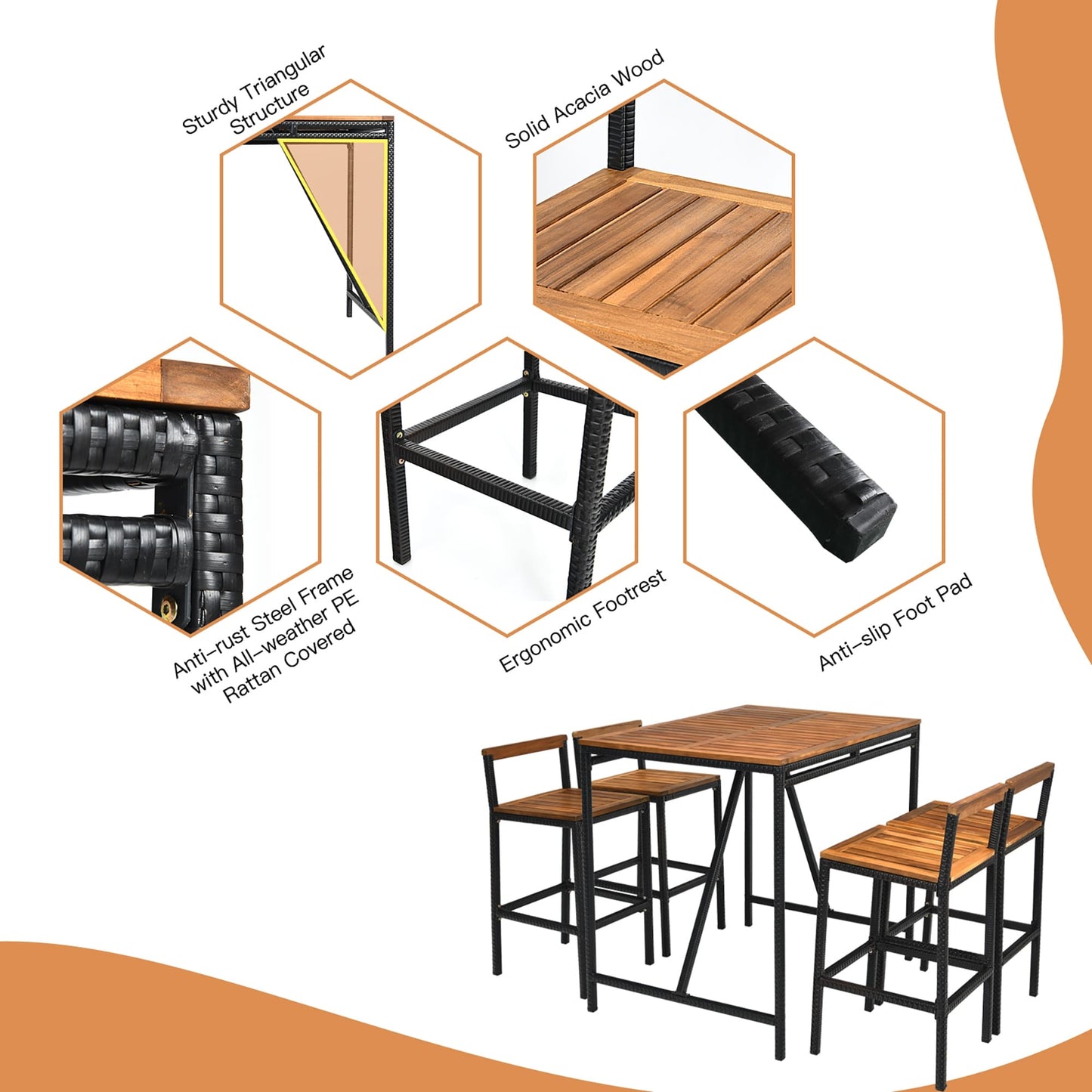 Sturdy Triangular Structure

Solid Acacia Wood

Anti-rust Steel Frame with All-weather PE Rattan Covered

Ergonomic Footrest

Anti-slip Foot Pad