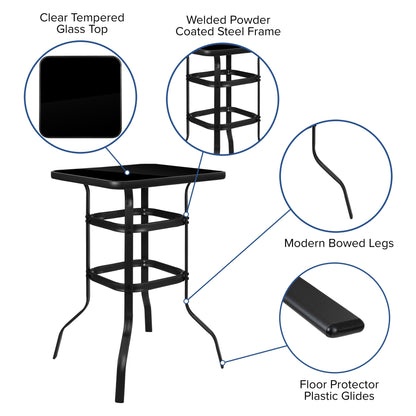 Clear Tempered Glass Top

Welded Powder Coated Steel Frame

Modern Bowed Legs

Floor Protector Plastic Glides