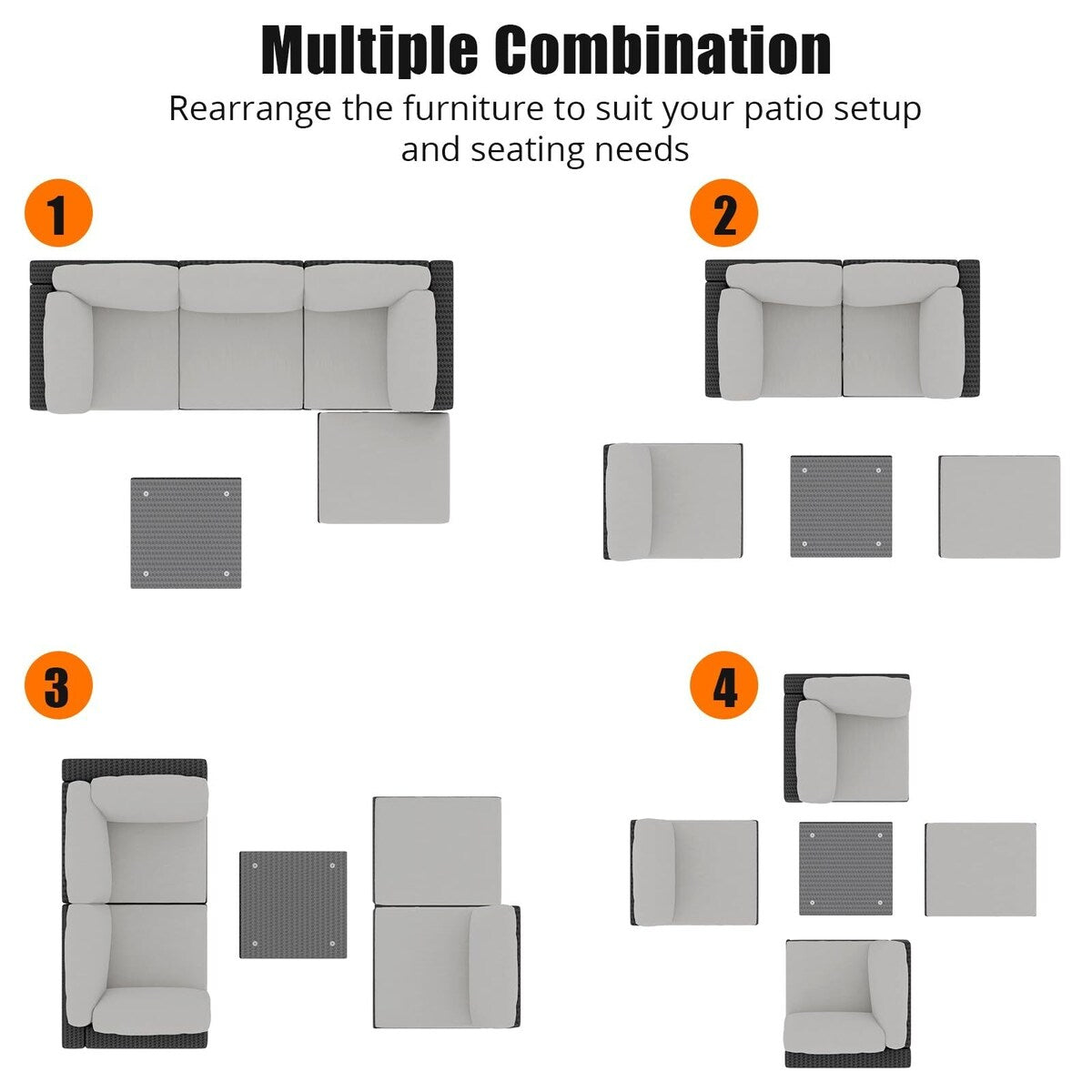 Multiple Combination

Rearrange the furniture to suit your patio setup and seating needs

1

2

3

4