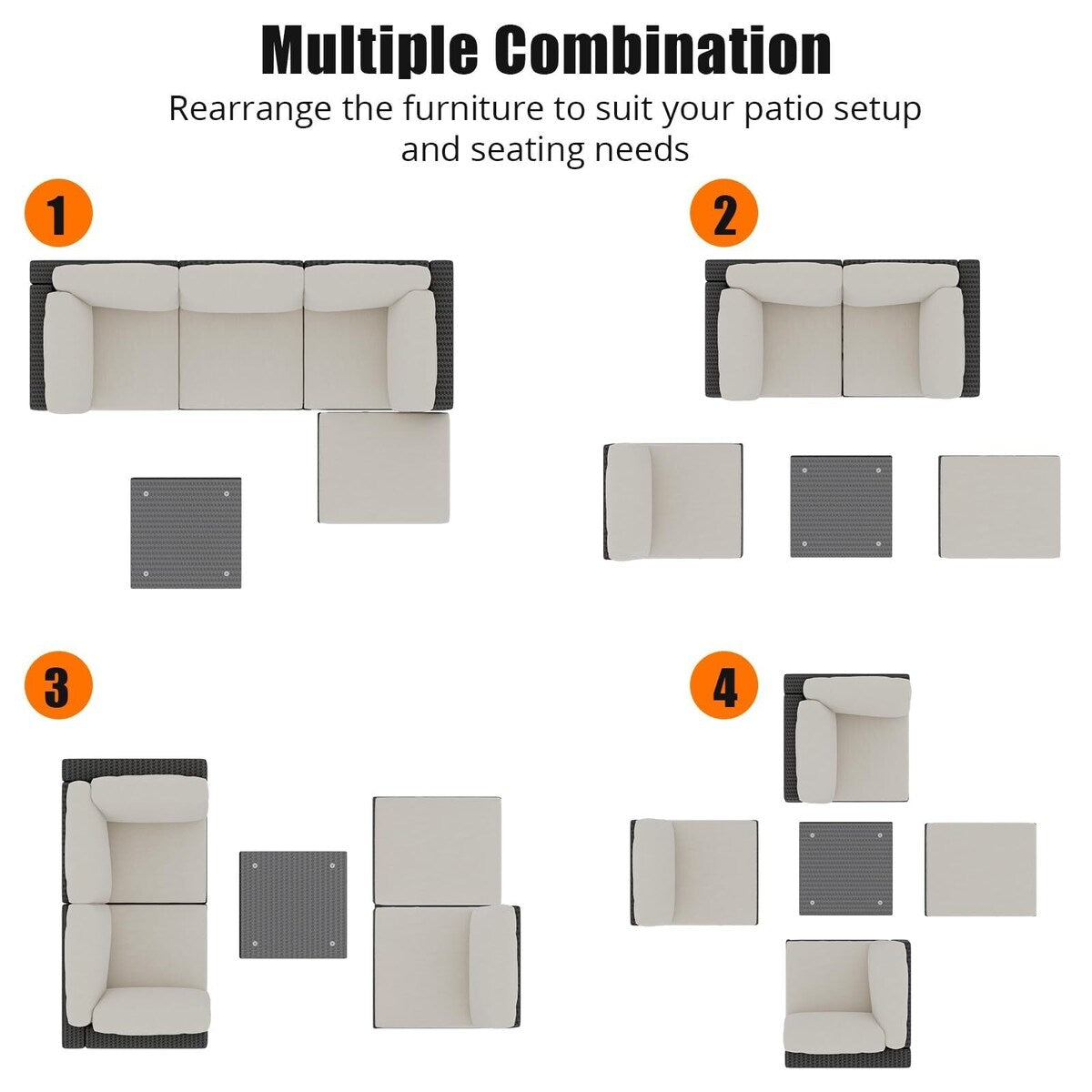 Multiple Combination

Rearrange the furniture to suit your patio setup and seating needs

1

2

3

4