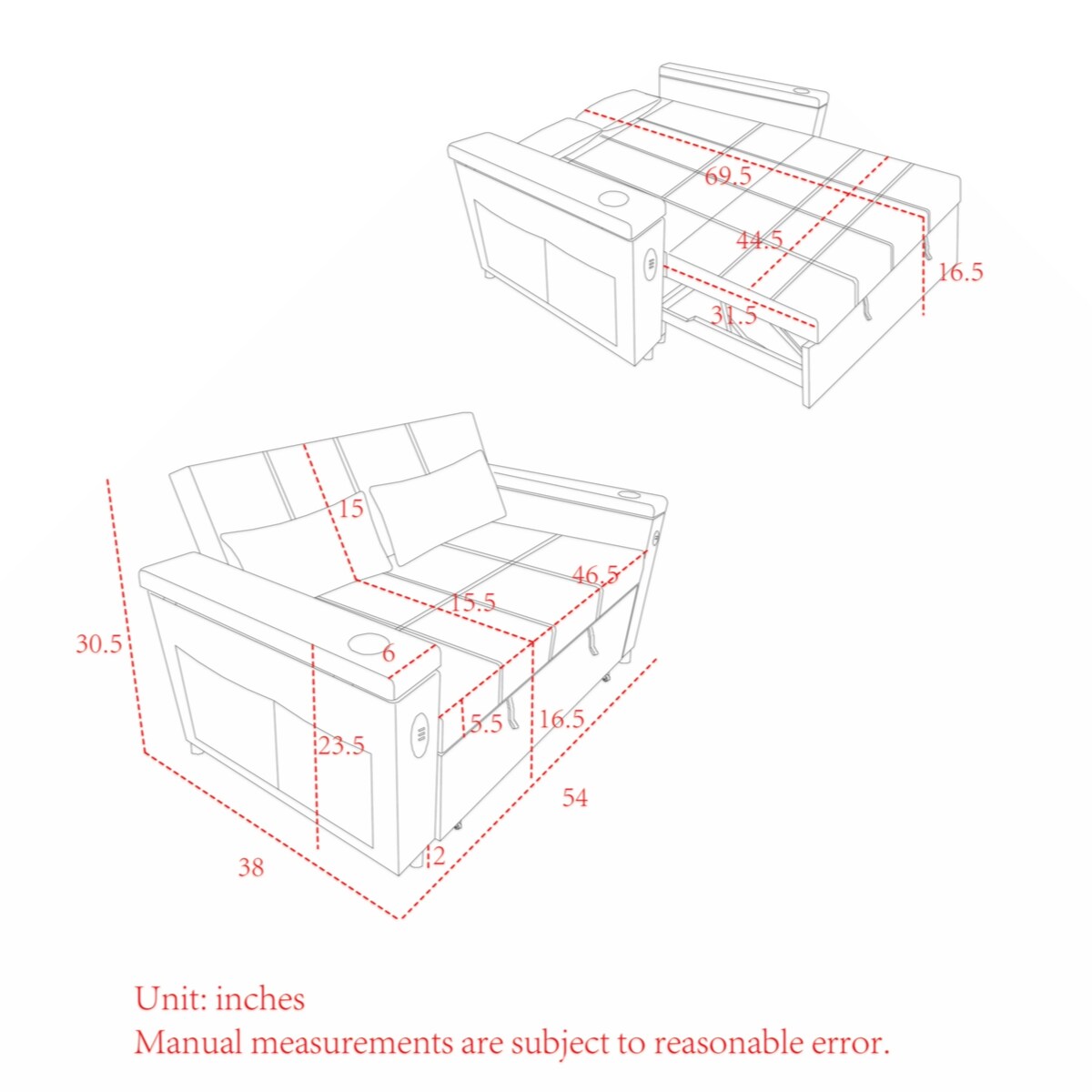 69.5
44.5
16.5
31.5

15
46.5
15.5
30.5
6
5.5
16.5
23.5
54
2
38

Unit: inches
Manual measurements are subject to reasonable error.