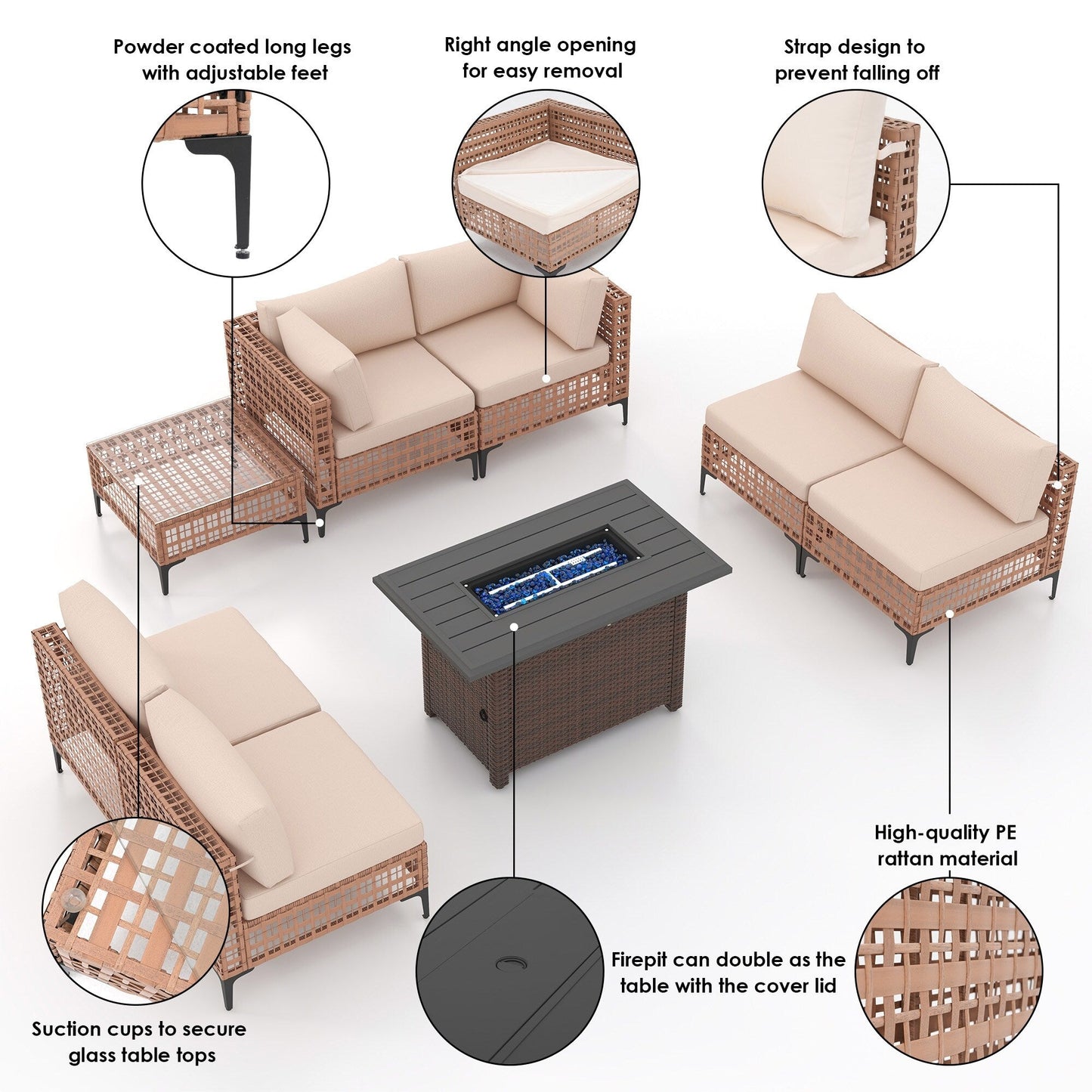 Powder coated long legs with adjustable feet

Right angle opening for easy removal

Strap design to prevent falling off

High-quality PE rattan material

Firepit can double as the table with the cover lid

Suction cups to secure glass table tops