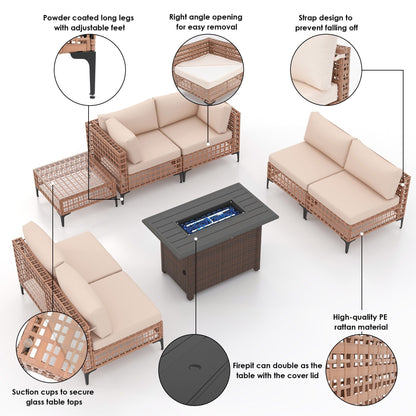 Powder coated long legs with adjustable feet

Right angle opening for easy removal

Strap design to prevent falling off

High-quality PE rattan material

Firepit can double as the table with the cover lid

Suction cups to secure glass table tops