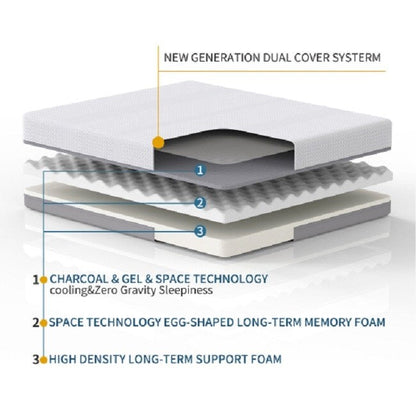 NEW GENERATION DUAL COVER SYSTERM

1

2

3

1 CHARCOAL & GEL & SPACE TECHNOLOGY
cooling&Zero Gravity Sleepiness

2 SPACE TECHNOLOGY EGG-SHAPED LONG-TERM MEMORY FOAM

3 HIGH DENSITY LONG-TERM SUPPORT FOAM