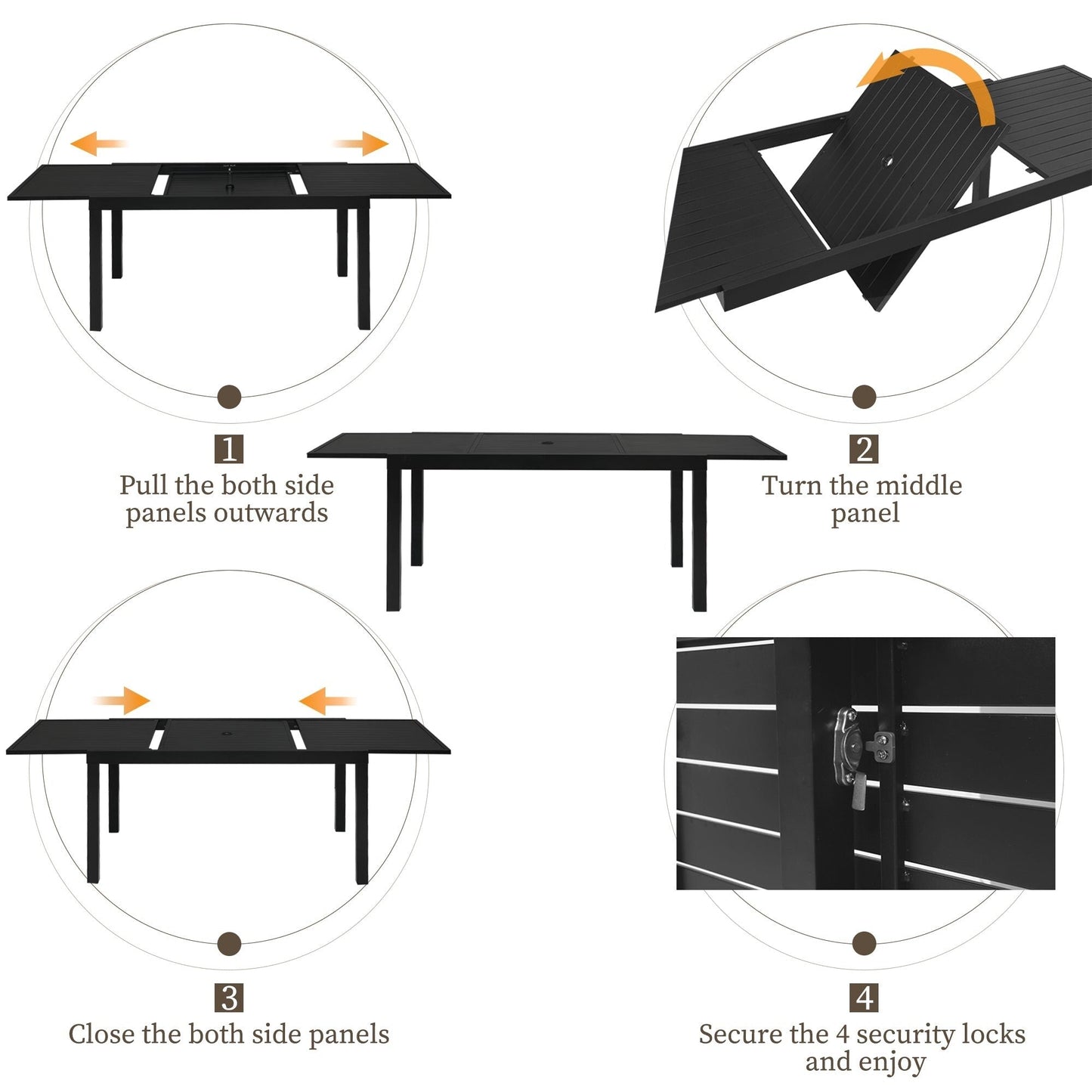 1
Pull the both side panels outwards

2
Turn the middle panel

3
Close the both side panels

4
Secure the 4 security locks and enjoy