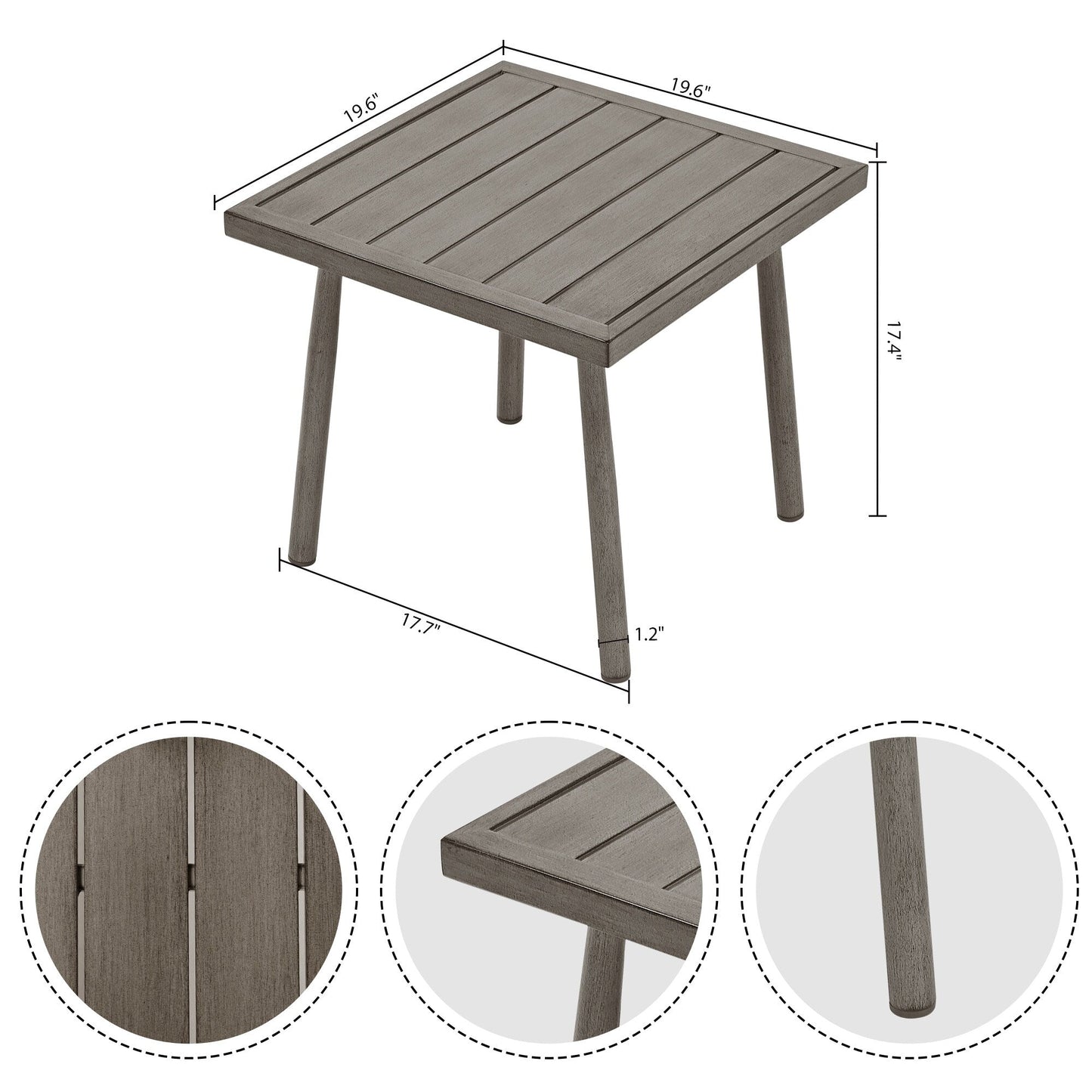 19.6"
19.6"
17.4"
17.7"
1.2"