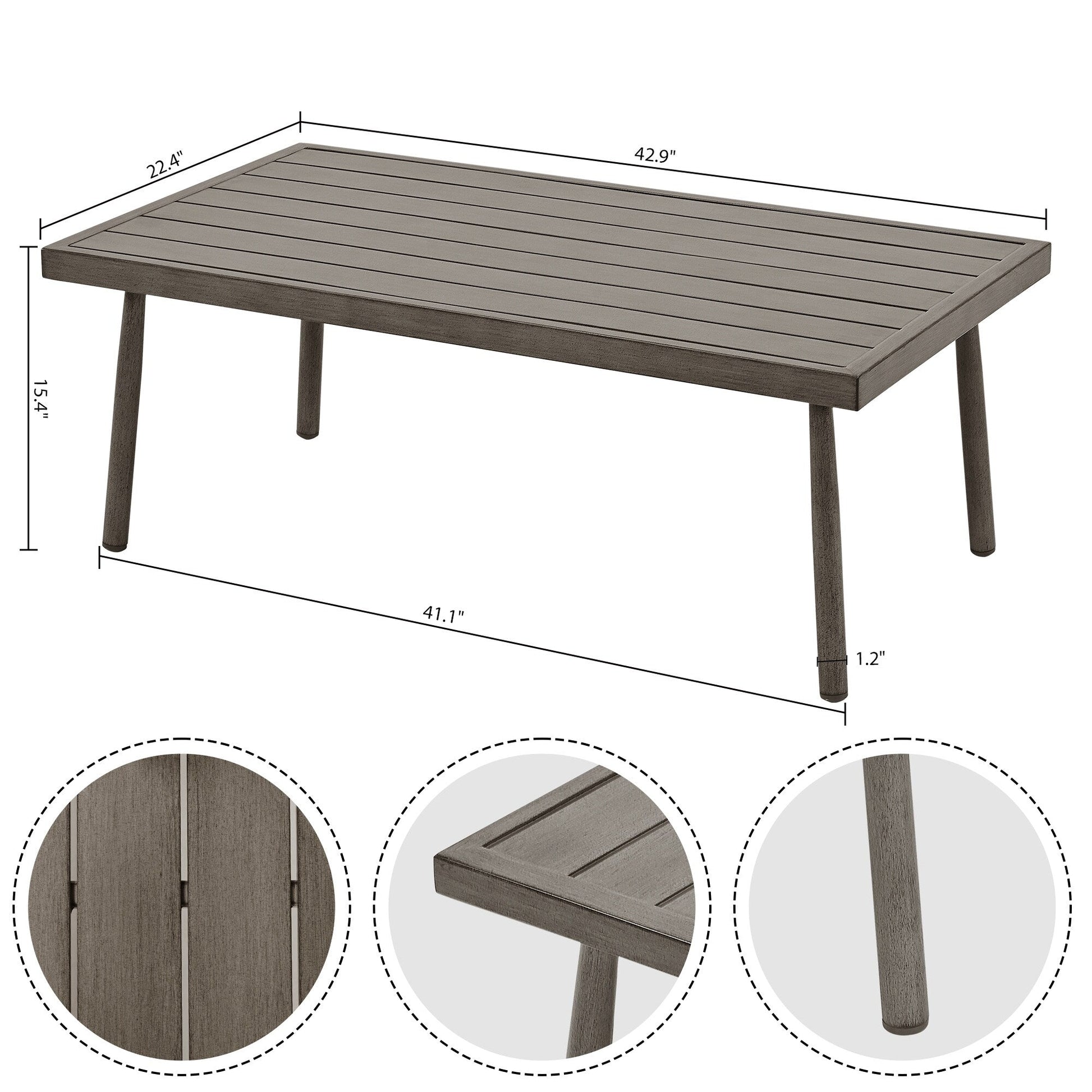 22.4"

42.9"

15.4"

41.1"

1.2"