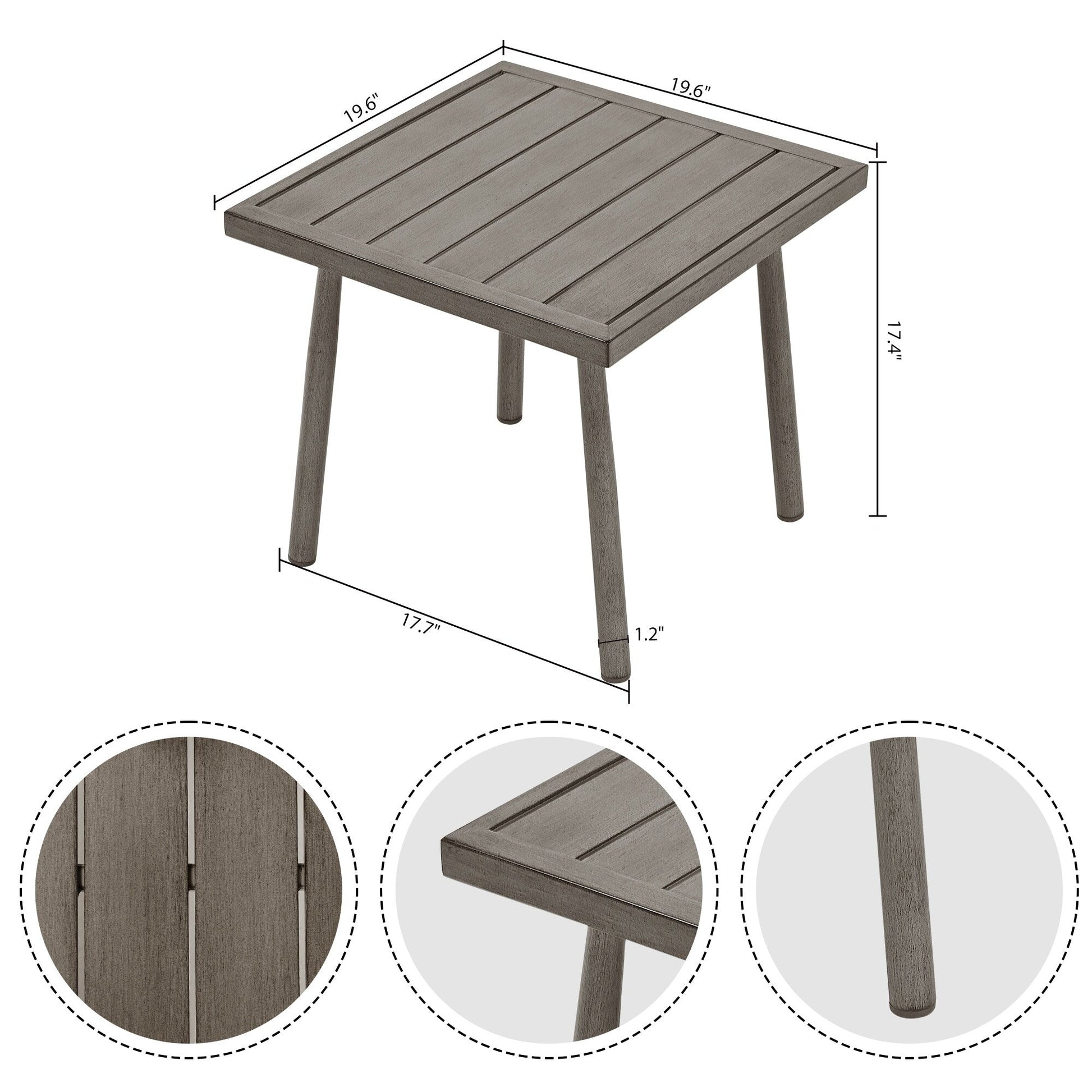 19.6"
19.6"
17.4"
17.7"
1.2"