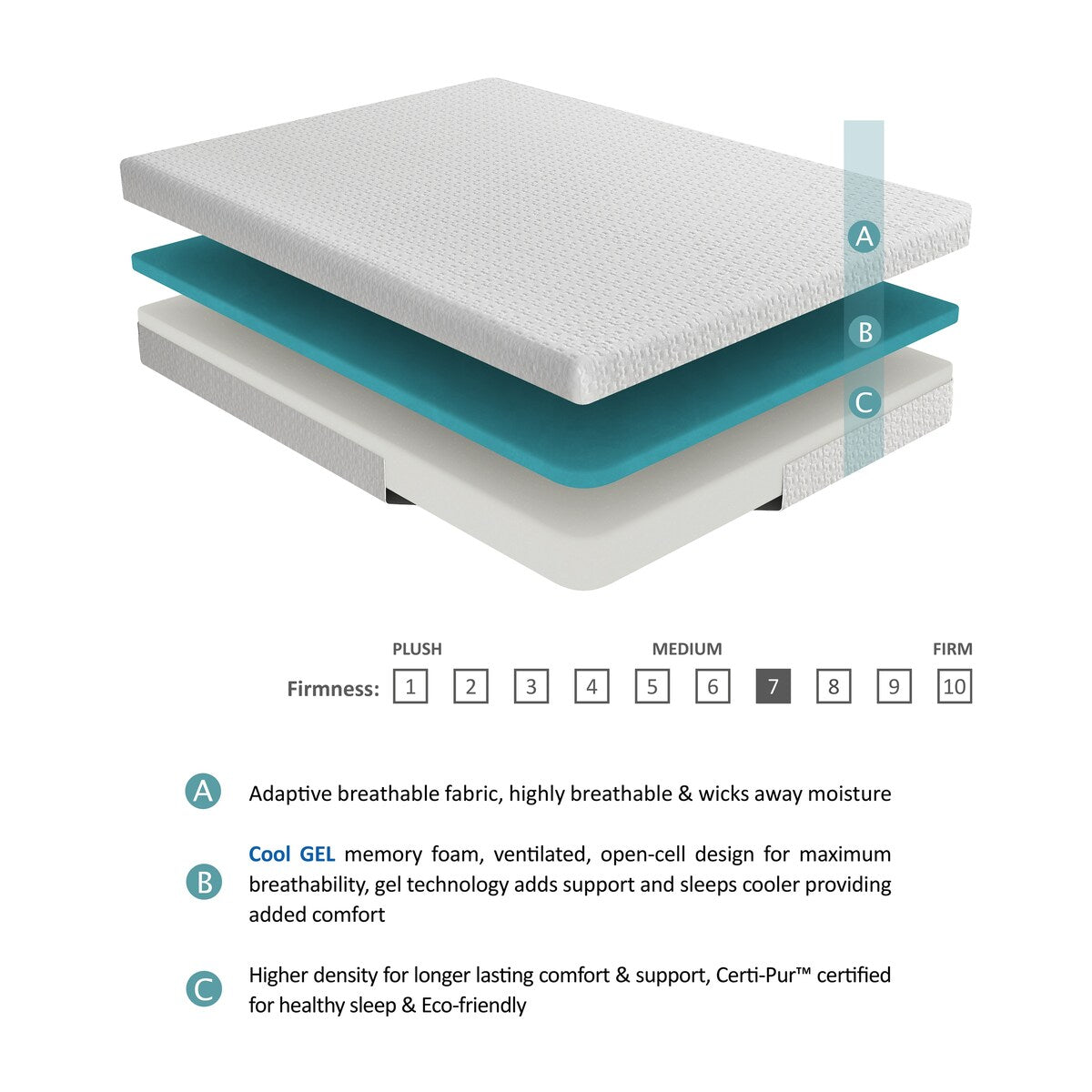 A
B
C

PLUSH MEDIUM FIRM

Firmness: 1 2 3 4 5 6 7 8 9 10

A Adaptive breathable fabric, highly breathable & wicks away moisture

B Cool GEL memory foam, ventilated, open-cell design for maximum breathability, gel technology adds support and sleeps cooler providing added comfort

C Higher density for longer lasting comfort & support, Certi-Pur™ certified for healthy sleep & Eco-friendly