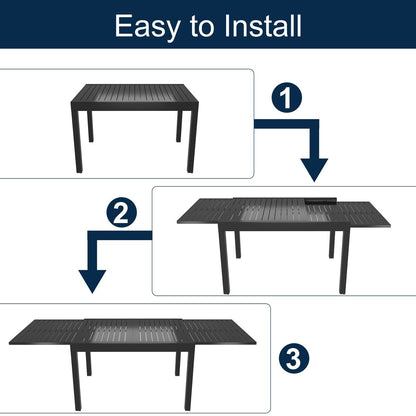 Easy to Install

1

2

3