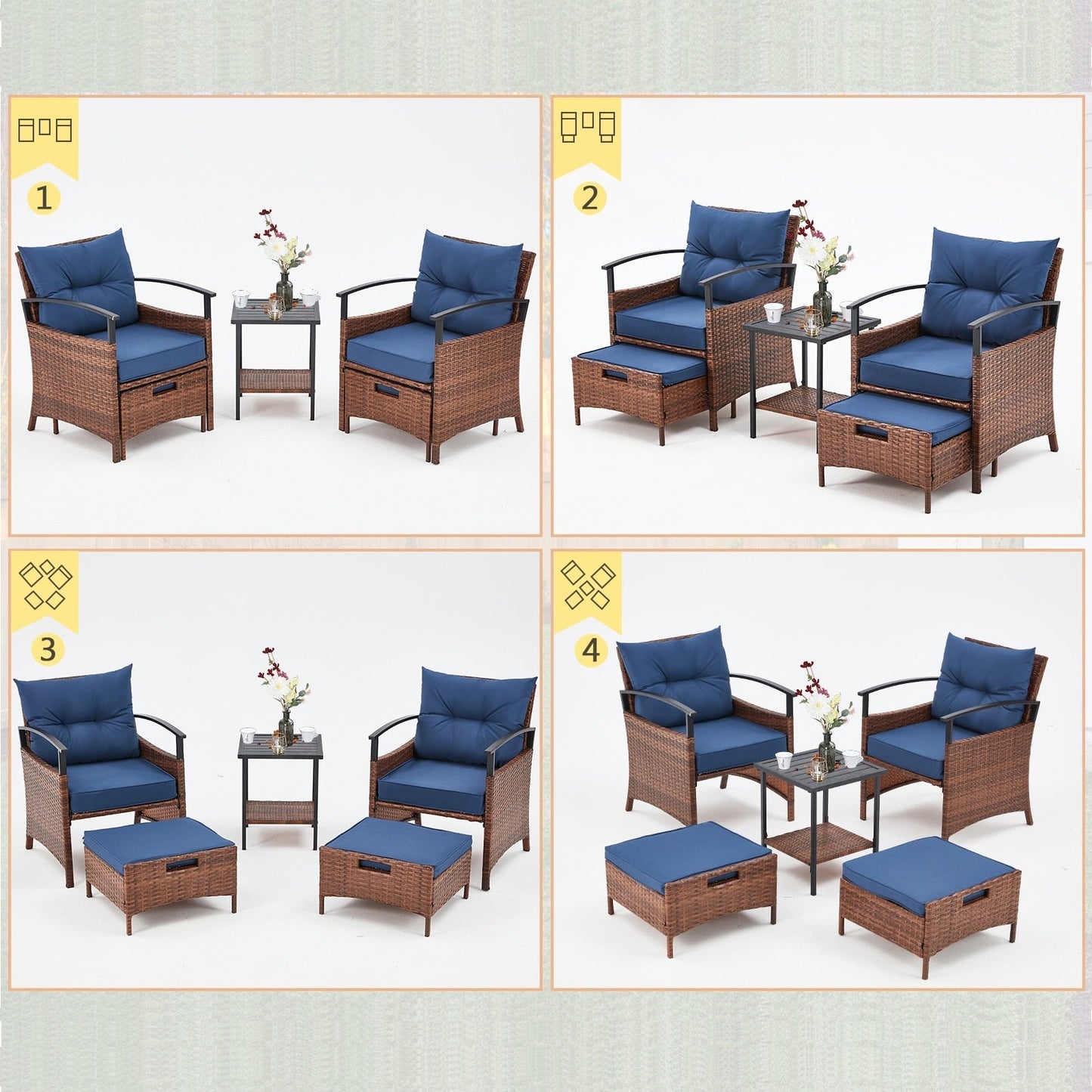 1

2

3

4