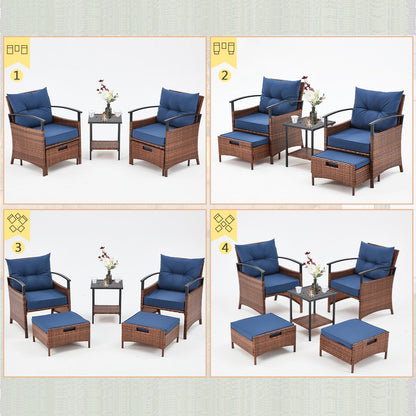 1

2

3

4