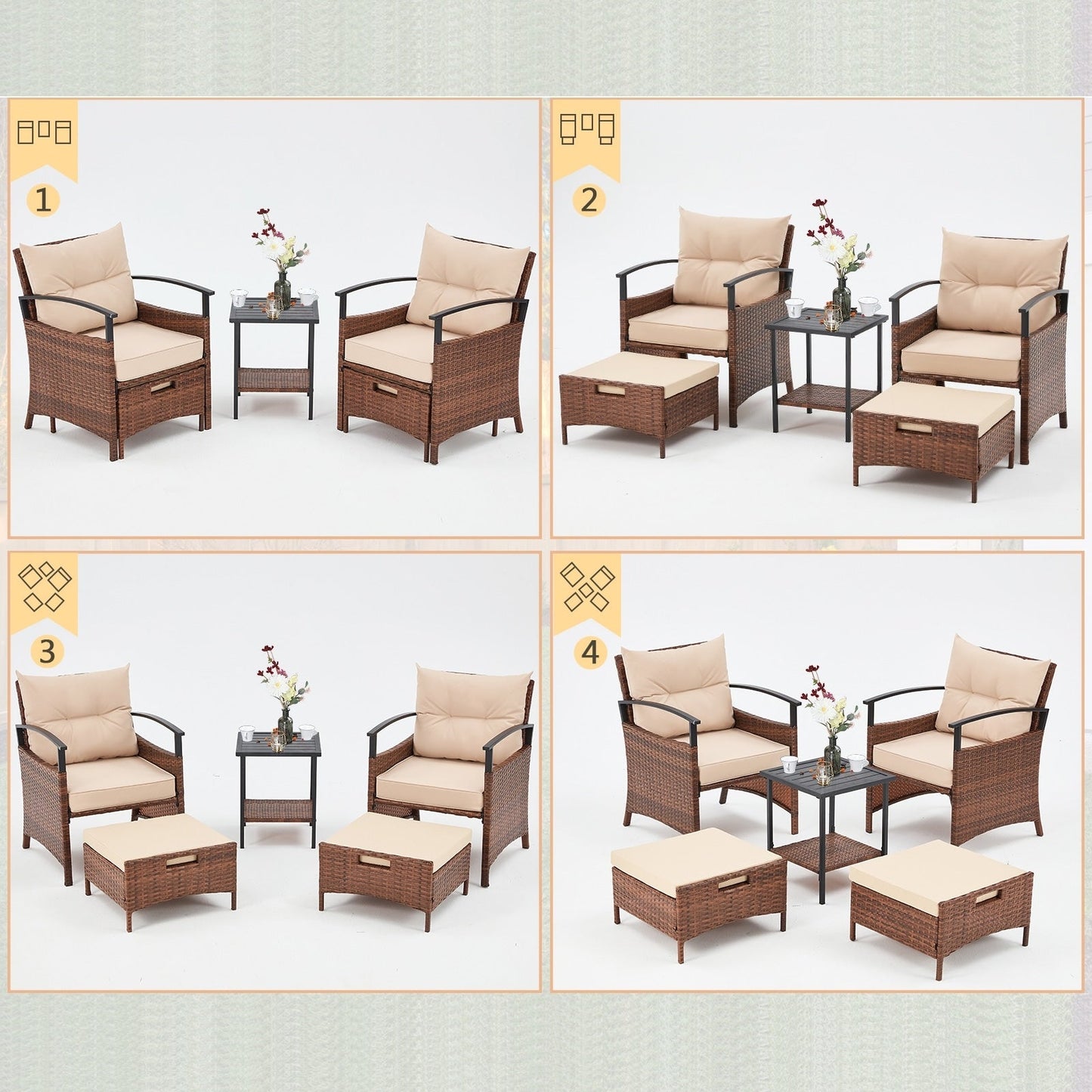 1

2

3

4