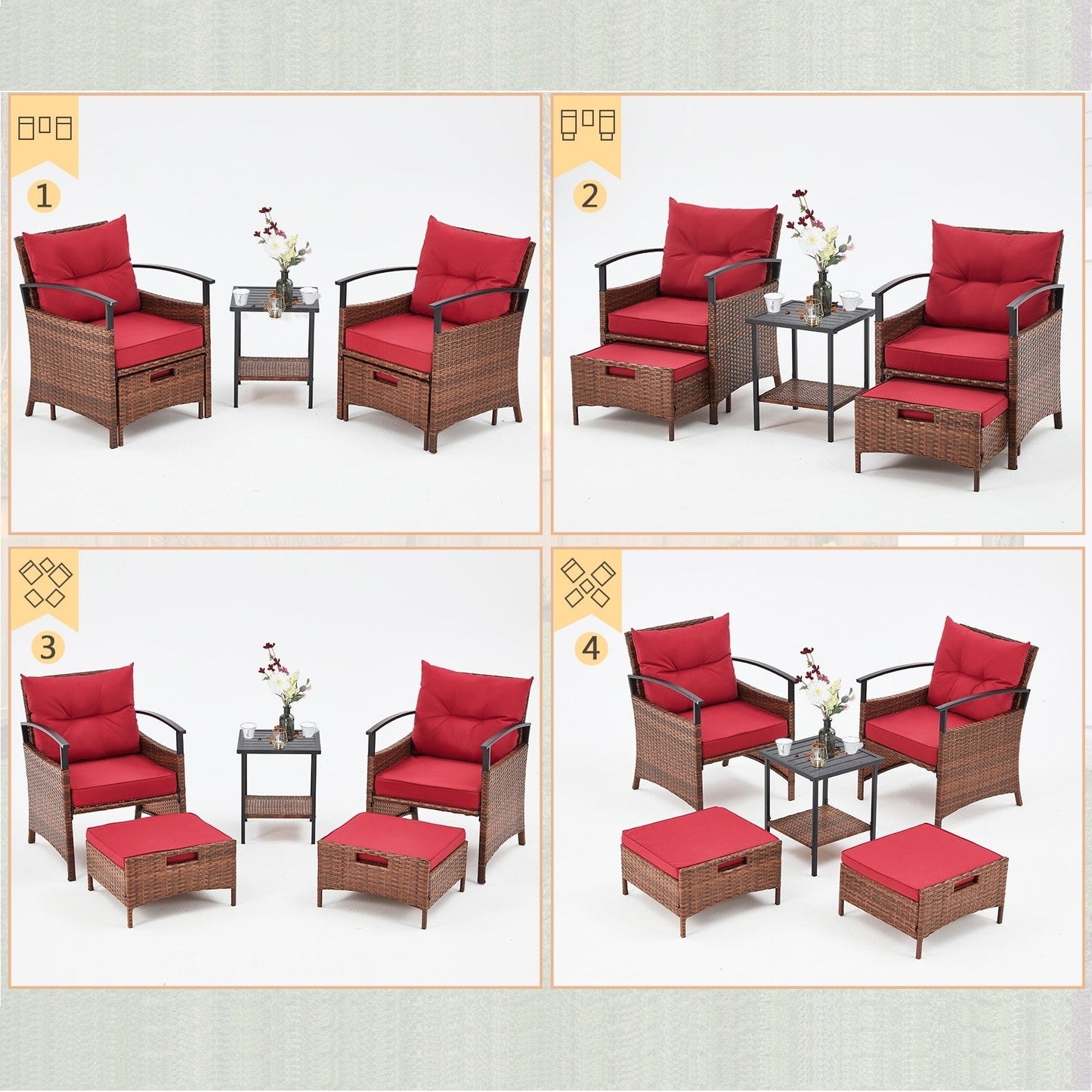 1

2

3

4