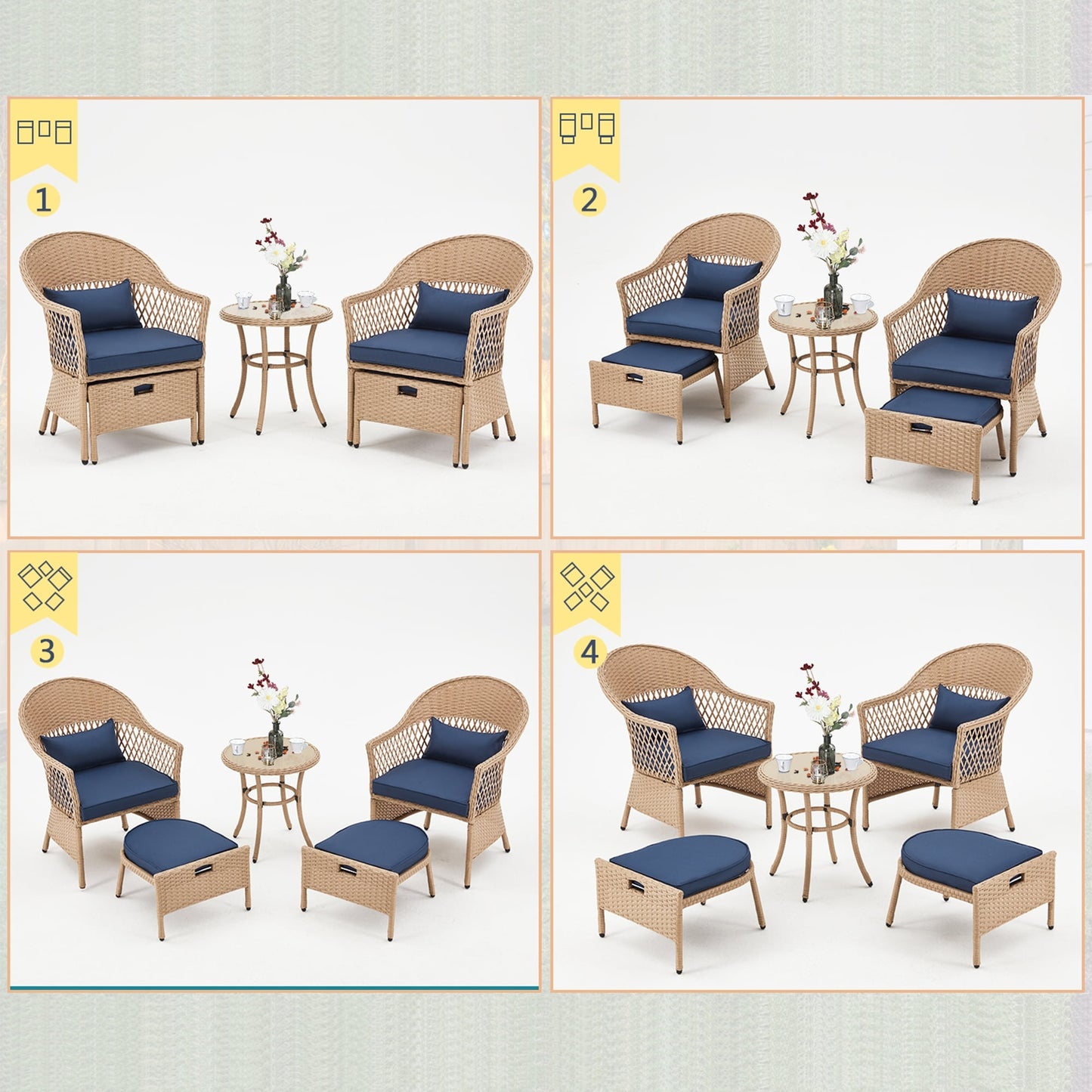 1

2

3

4