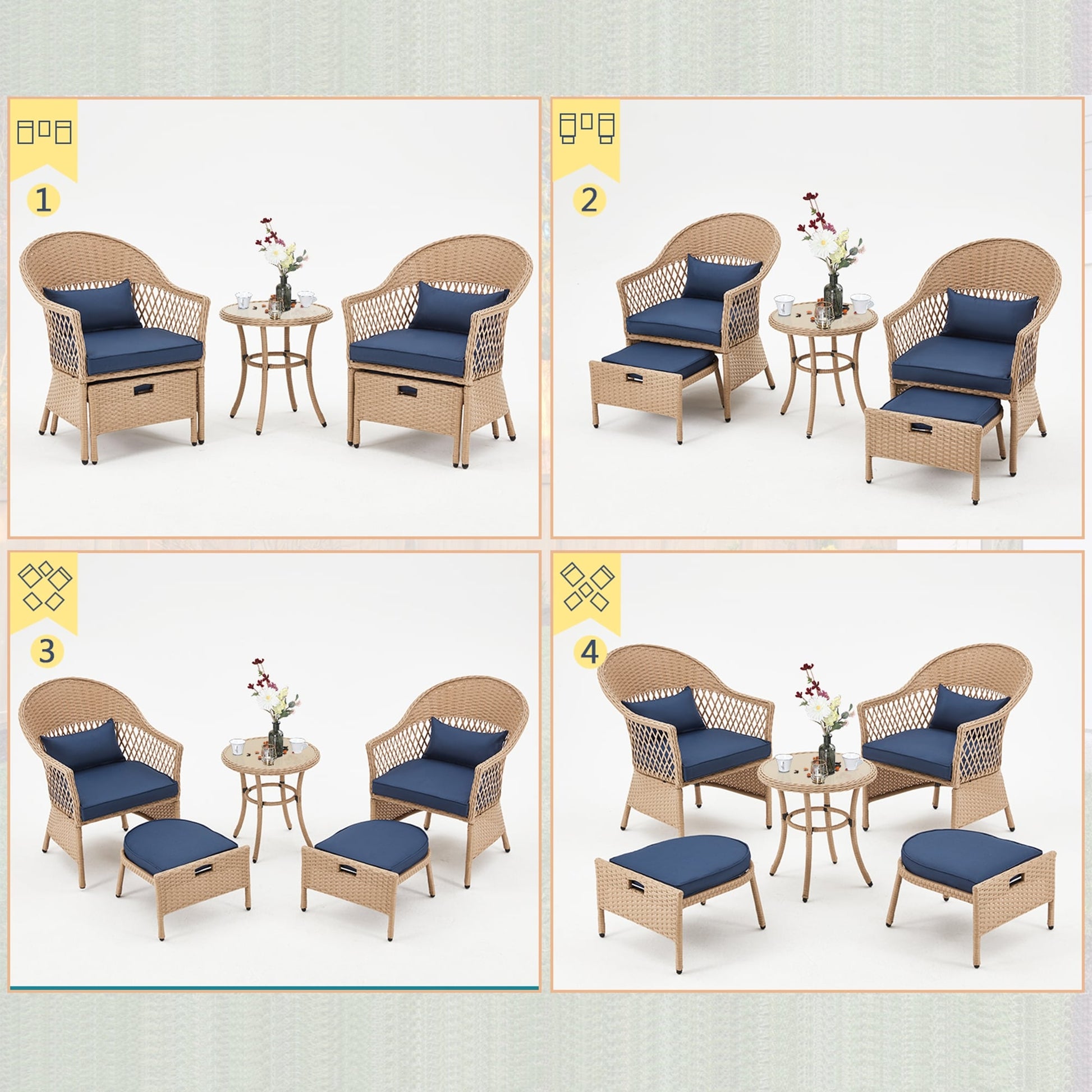 1

2

3

4