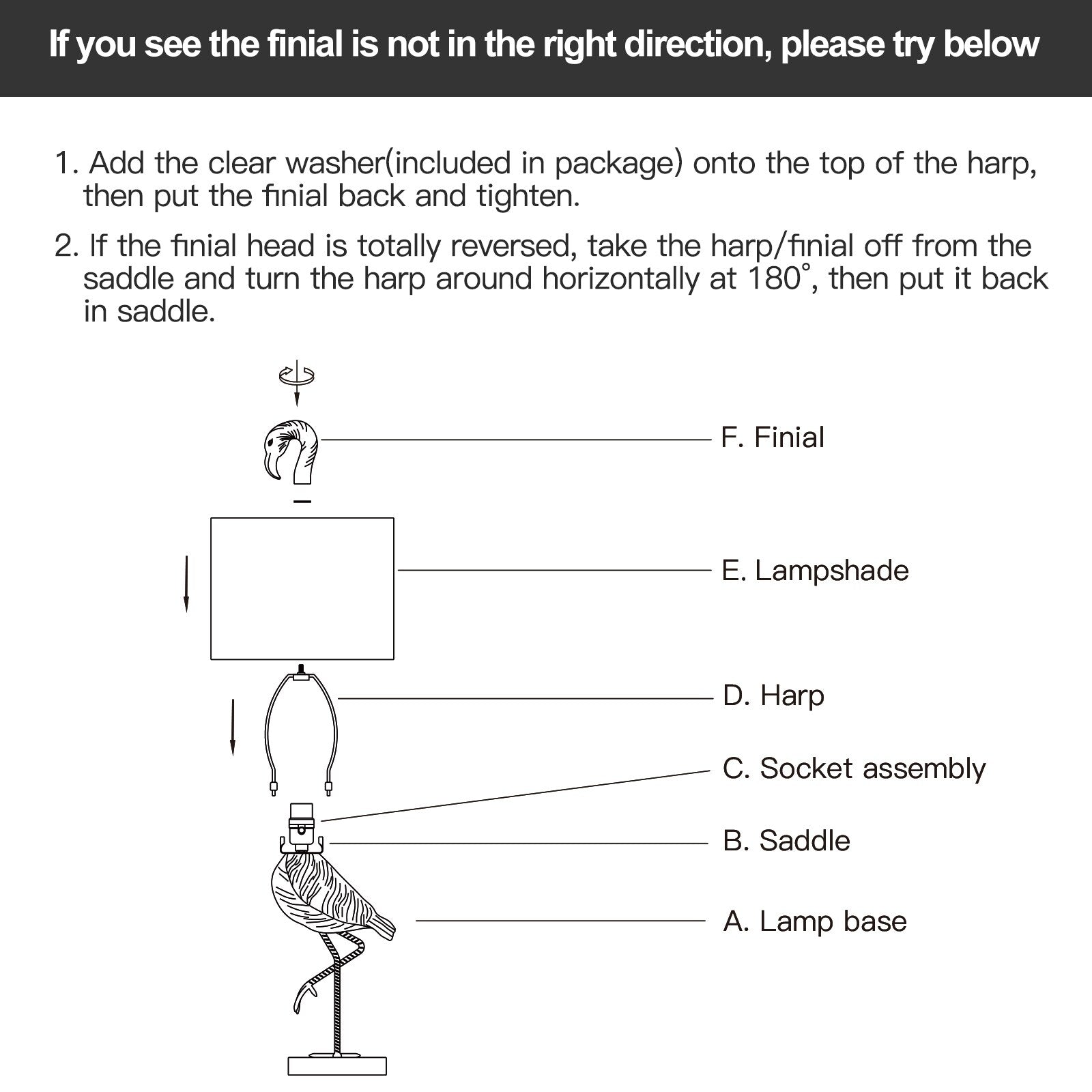 If you see the finial is not in the right direction, please try below

1. Add the clear washer(included in package) onto the top of the harp, then put the finial back and tighten.

2. If the finial head is totally reversed, take the harp/finial off from the saddle and turn the harp around horizontally at 180°, then put it back in saddle.

F. Finial

E. Lampshade

D. Harp

C. Socket assembly

B. Saddle

A. Lamp base