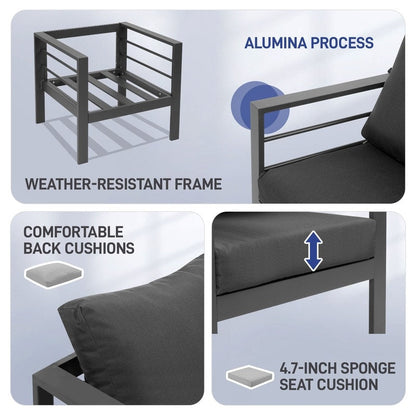 ALUMINA PROCESS

WEATHER-RESISTANT FRAME

COMFORTABLE BACK CUSHIONS

4.7-INCH SPONGE SEAT CUSHION