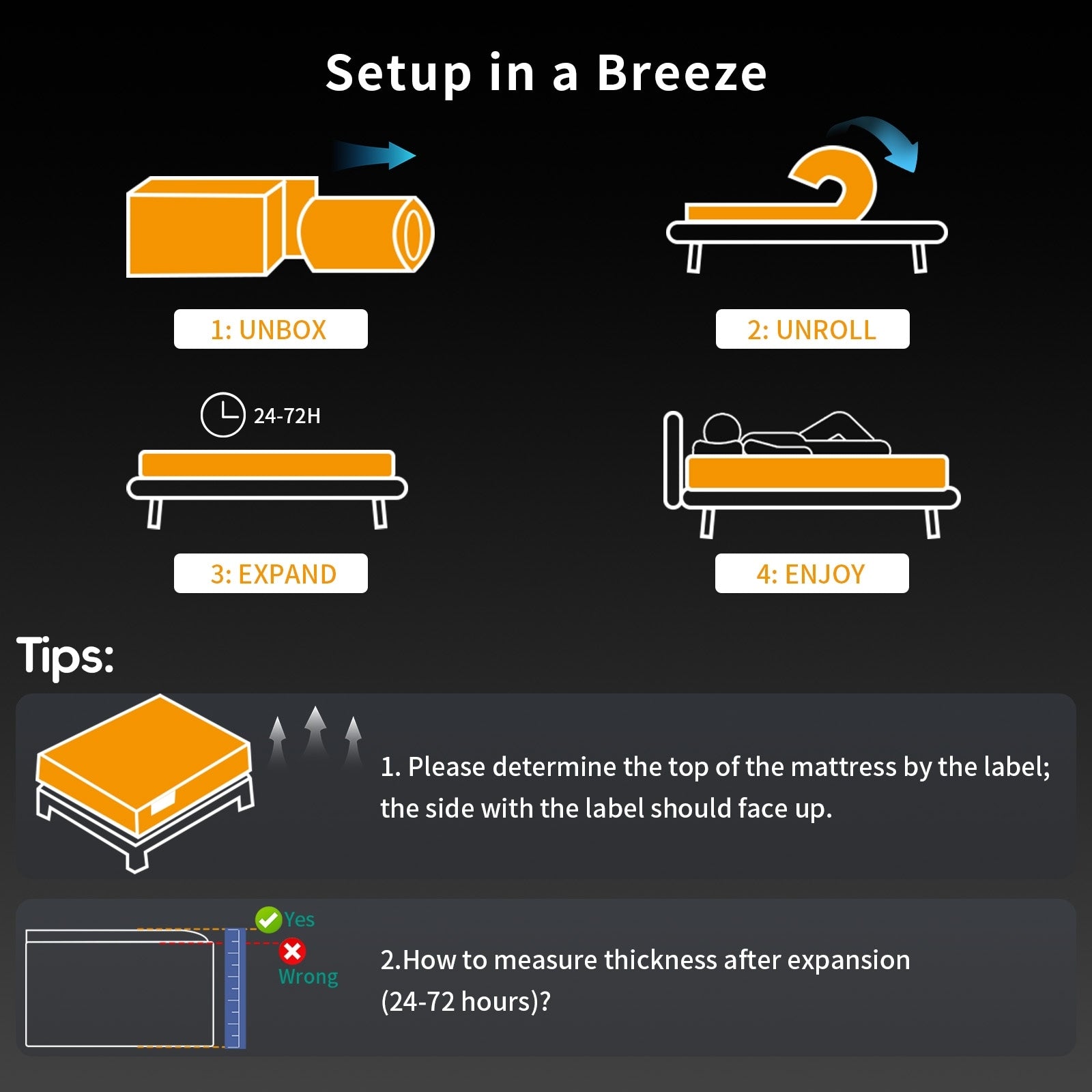 Setup in a Breeze

1: UNBOX

2: UNROLL

24-72H

3: EXPAND

4: ENJOY

Tips:

1. Please determine the top of the mattress by the label; the side with the label should face up.

Yes

Wrong

2.How to measure thickness after expansion (24-72 hours)?