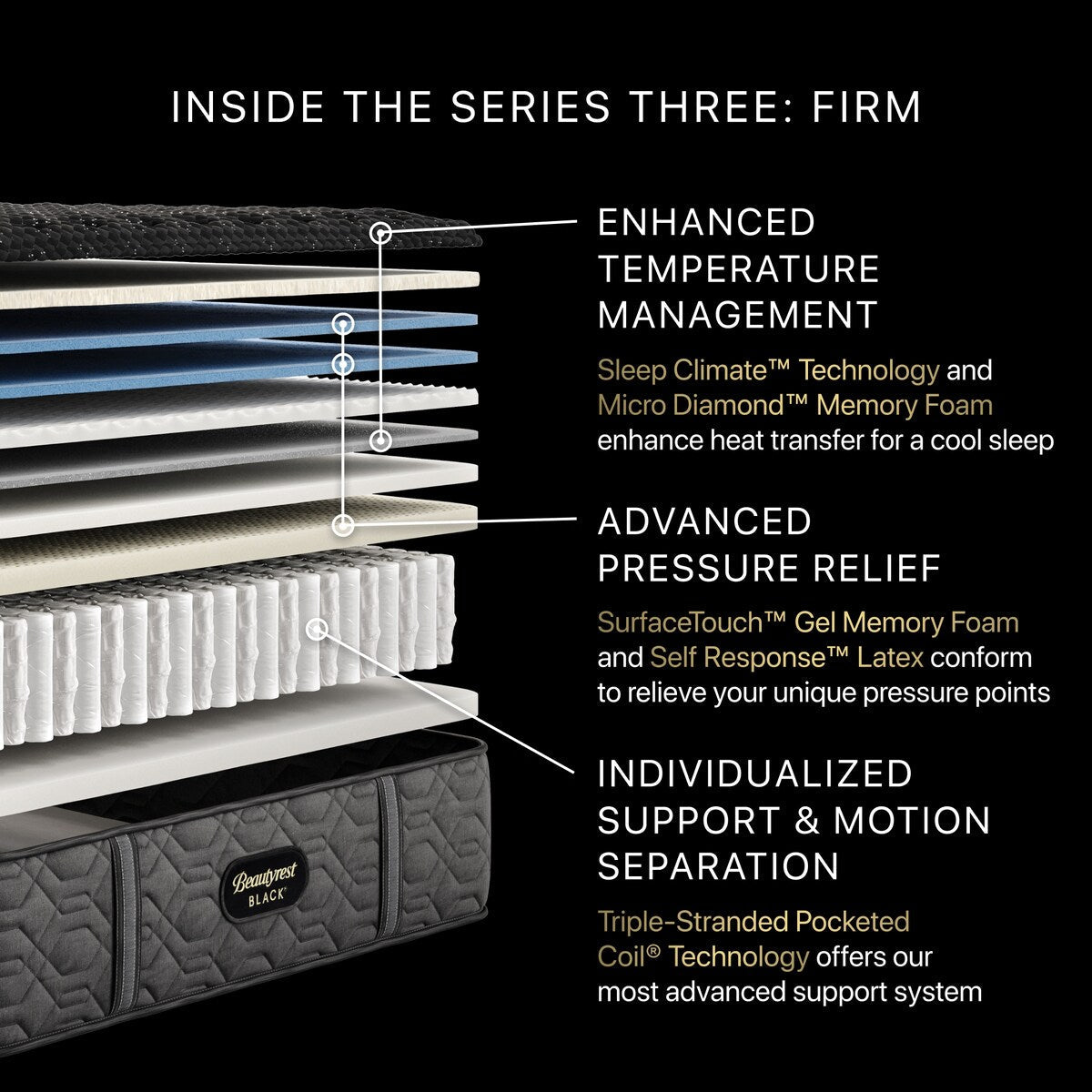 INSIDE THE SERIES THREE: FIRM

ENHANCED TEMPERATURE MANAGEMENT

Sleep Climate™ Technology and Micro Diamond™ Memory Foam enhance heat transfer for a cool sleep

ADVANCED PRESSURE RELIEF

SurfaceTouch™ Gel Memory Foam and Self Response™ Latex conform to relieve your unique pressure points

INDIVIDUALIZED SUPPORT & MOTION SEPARATION

Triple-Stranded Pocketed Coil® Technology offers our most advanced support system

Beautyrest BLACK