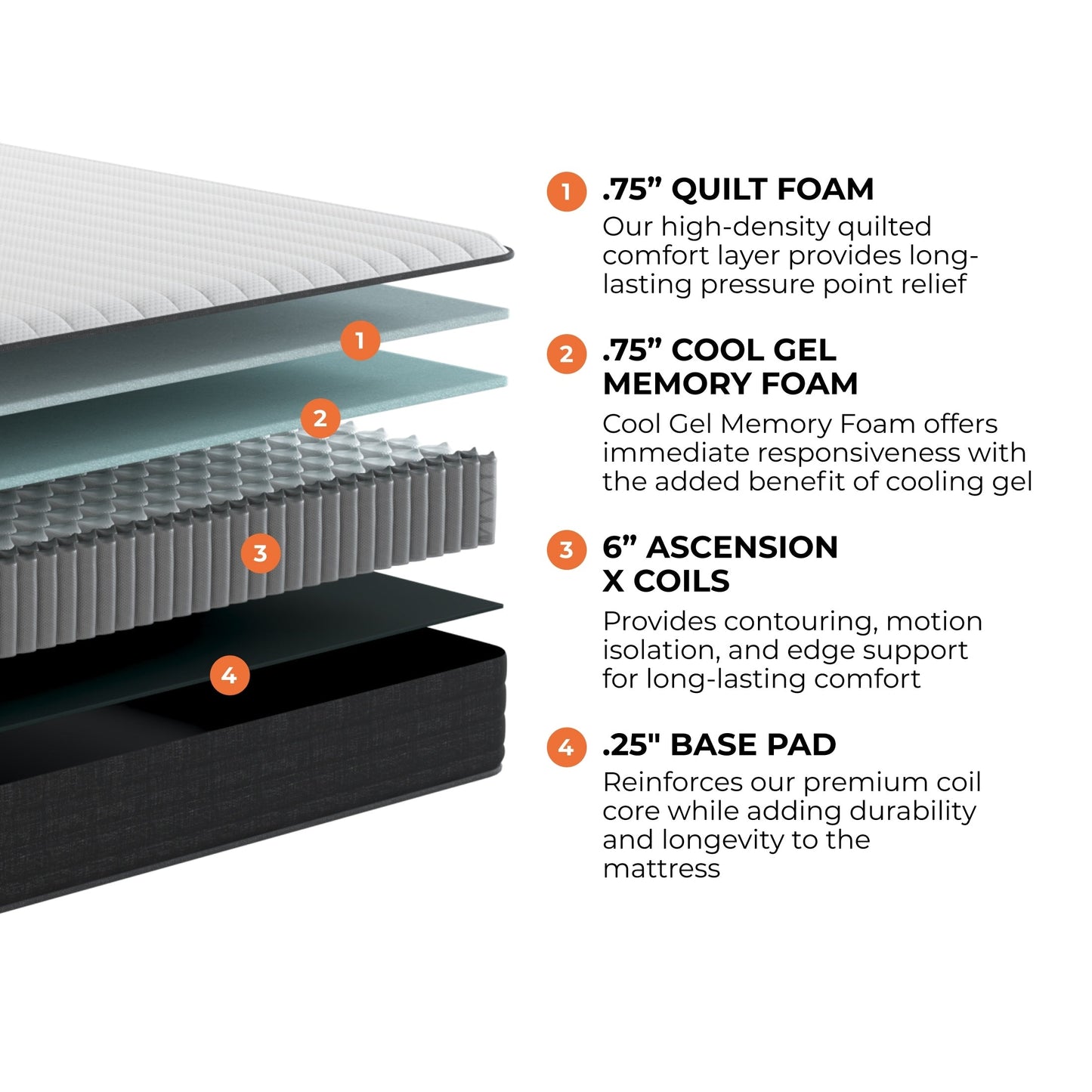 1

2

3

4

1 .75” QUILT FOAM
Our high-density quilted comfort layer provides long-lasting pressure point relief

2 .75” COOL GEL MEMORY FOAM
Cool Gel Memory Foam offers immediate responsiveness with the added benefit of cooling gel

3 6” ASCENSION X COILS
Provides contouring, motion isolation, and edge support for long-lasting comfort

4 .25" BASE PAD
Reinforces our premium coil core while adding durability and longevity to the mattress