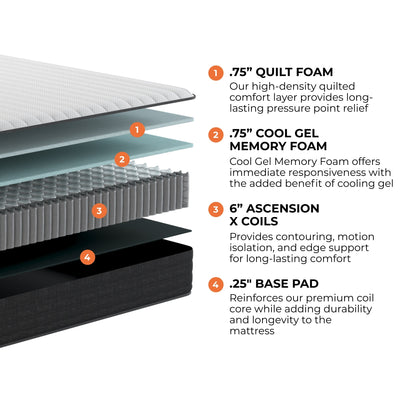 1
2
3
4

1 .75” QUILT FOAM
Our high-density quilted comfort layer provides long-lasting pressure point relief

2 .75” COOL GEL MEMORY FOAM
Cool Gel Memory Foam offers immediate responsiveness with the added benefit of cooling gel

3 6” ASCENSION X COILS
Provides contouring, motion isolation, and edge support for long-lasting comfort

4 .25" BASE PAD
Reinforces our premium coil core while adding durability and longevity to the mattress