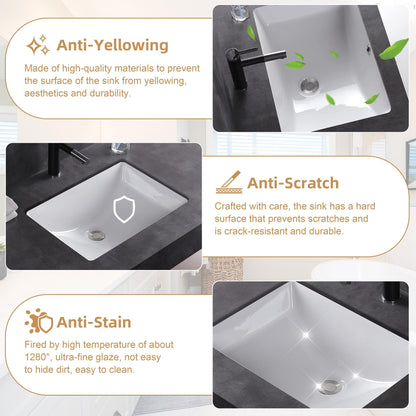 Anti-Yellowing

Made of high-quality materials to prevent the surface of the sink from yellowing, aesthetics and durability.

Anti-Scratch

Crafted with care, the sink has a hard surface that prevents scratches and is crack-resistant and durable.

Anti-Stain

Fired by high temperature of about 1280°, ultra-fine glaze, not easy to hide dirt, easy to clean.