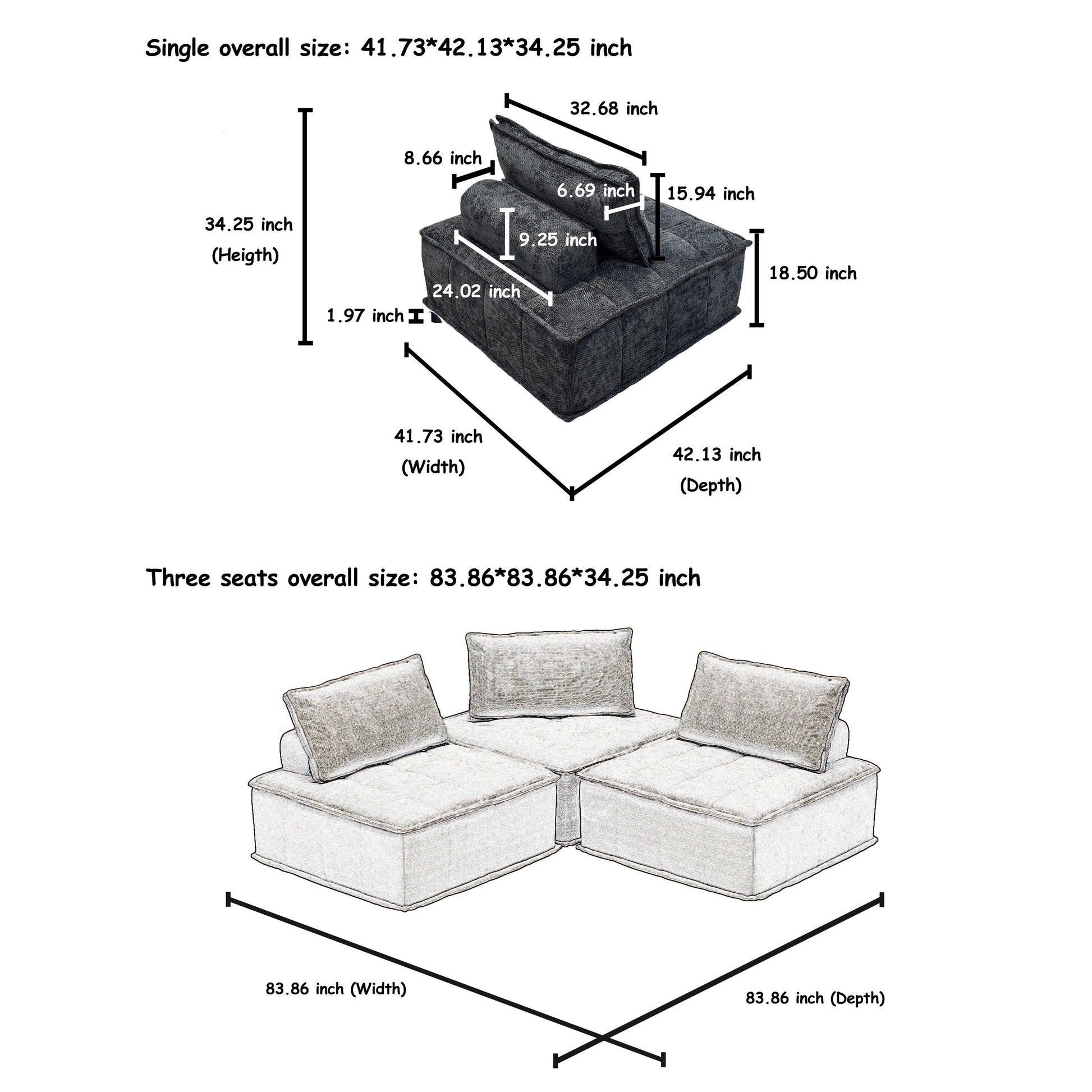 Single overall size: 41.73*42.13*34.25 inch

32.68 inch

8.66 inch

6.69 inch

15.94 inch

34.25 inch
(Heigth)

9.25 inch

18.50 inch

24.02 inch

1.97 inch

41.73 inch
(Width)

42.13 inch
(Depth)

Three seats overall size: 83.86*83.86*34.25 inch

83.86 inch (Width)

83.86 inch (Depth)