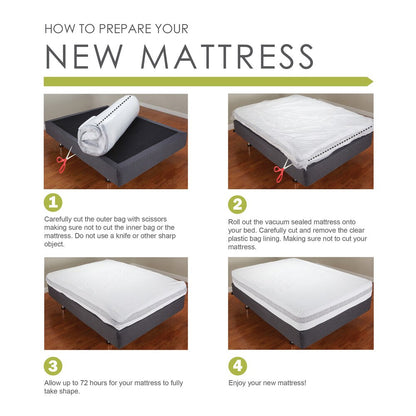 HOW TO PREPARE YOUR

NEW MATTRESS

1

Carefully cut the outer bag with scissors making sure not to cut the inner bag or the mattress. Do not use a knife or other sharp object.

2

Roll out the vacuum sealed mattress onto your bed. Carefully cut and remove the clear plastic bag lining. Making sure not to cut your mattress.

3

Allow up to 72 hours for your mattress to fully take shape.

4

Enjoy your new mattress!